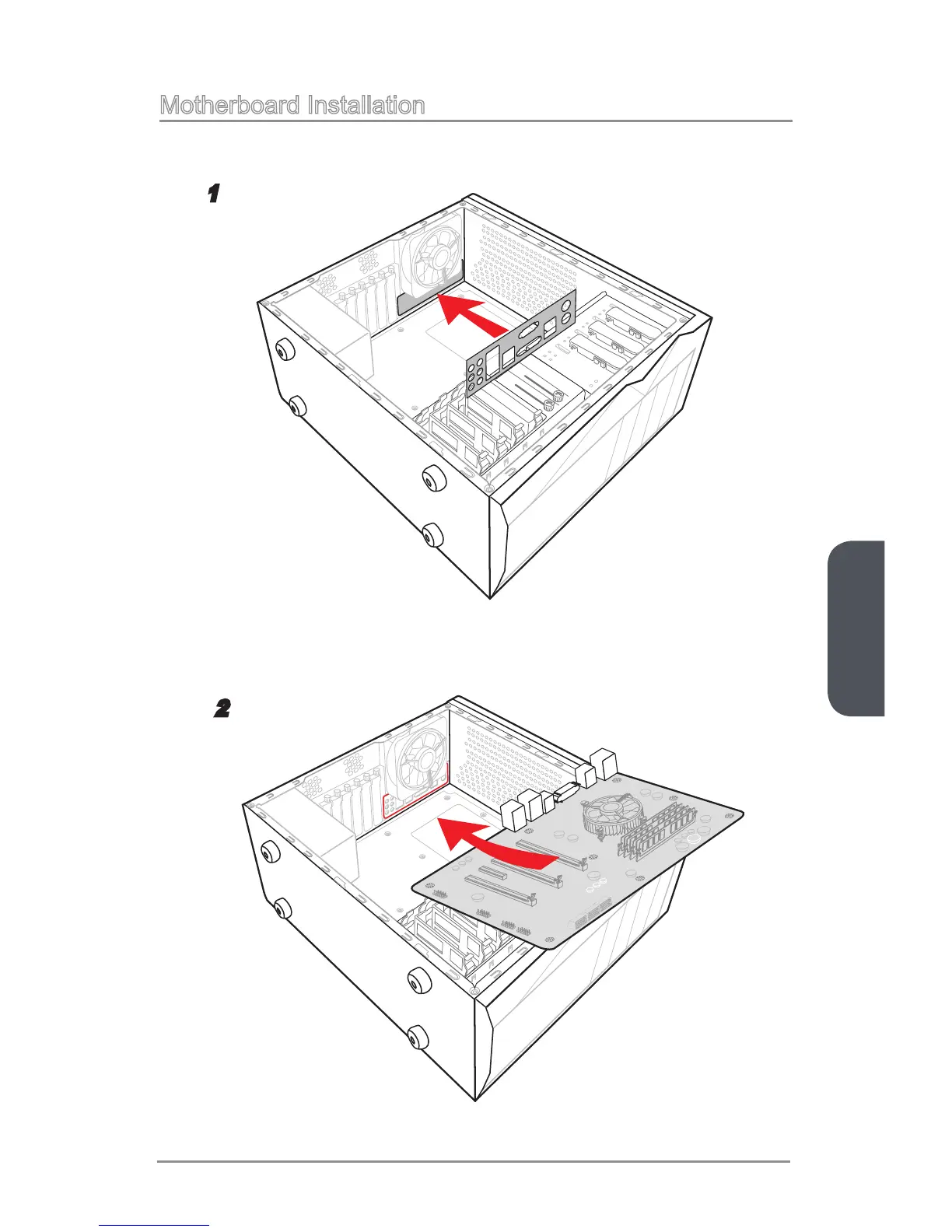 Motherboard Installation

1

2