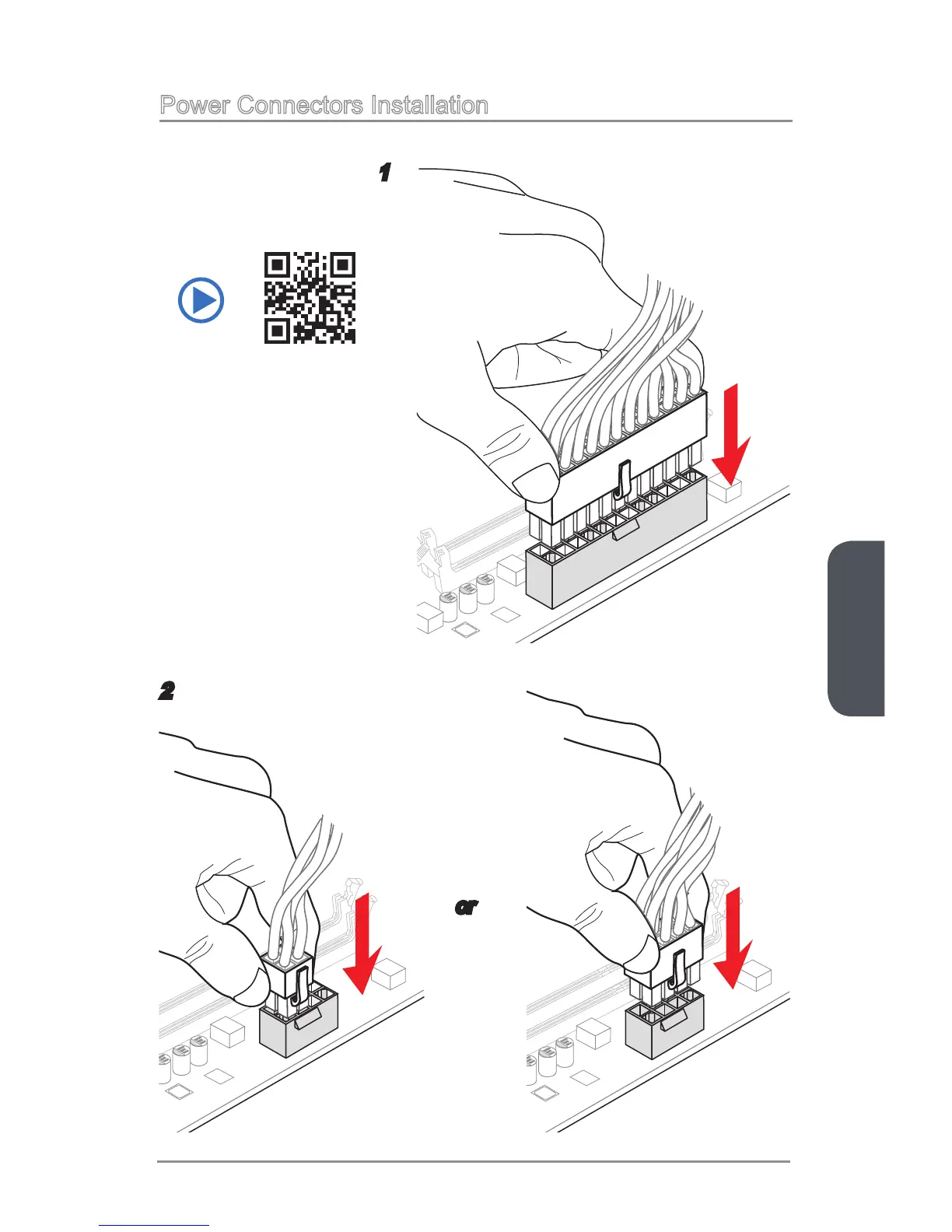 Power Connectors Installation

1

2

or