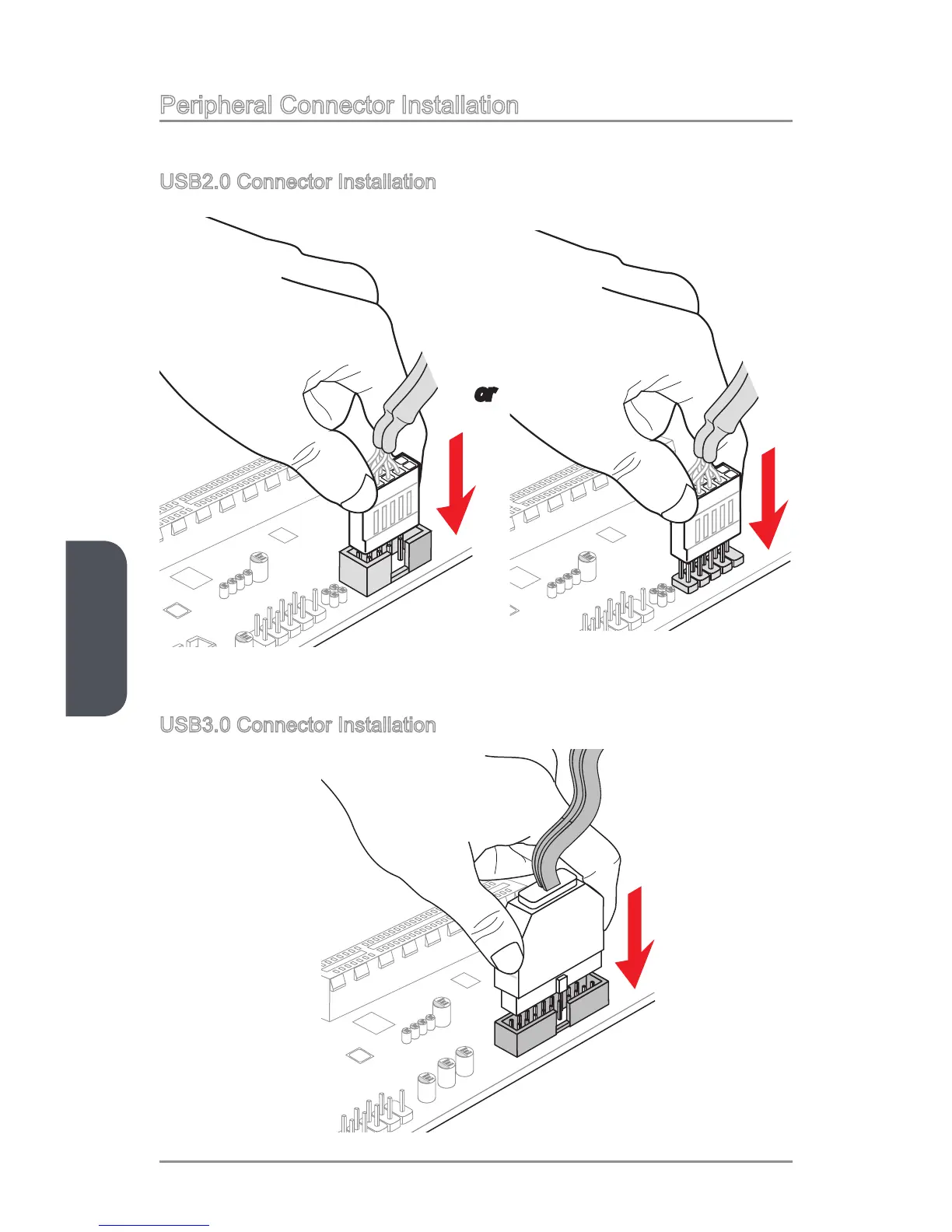 Peripheral Connector Installation

USB2.0 Connector Installation

or

USB3.0 Connector Installation