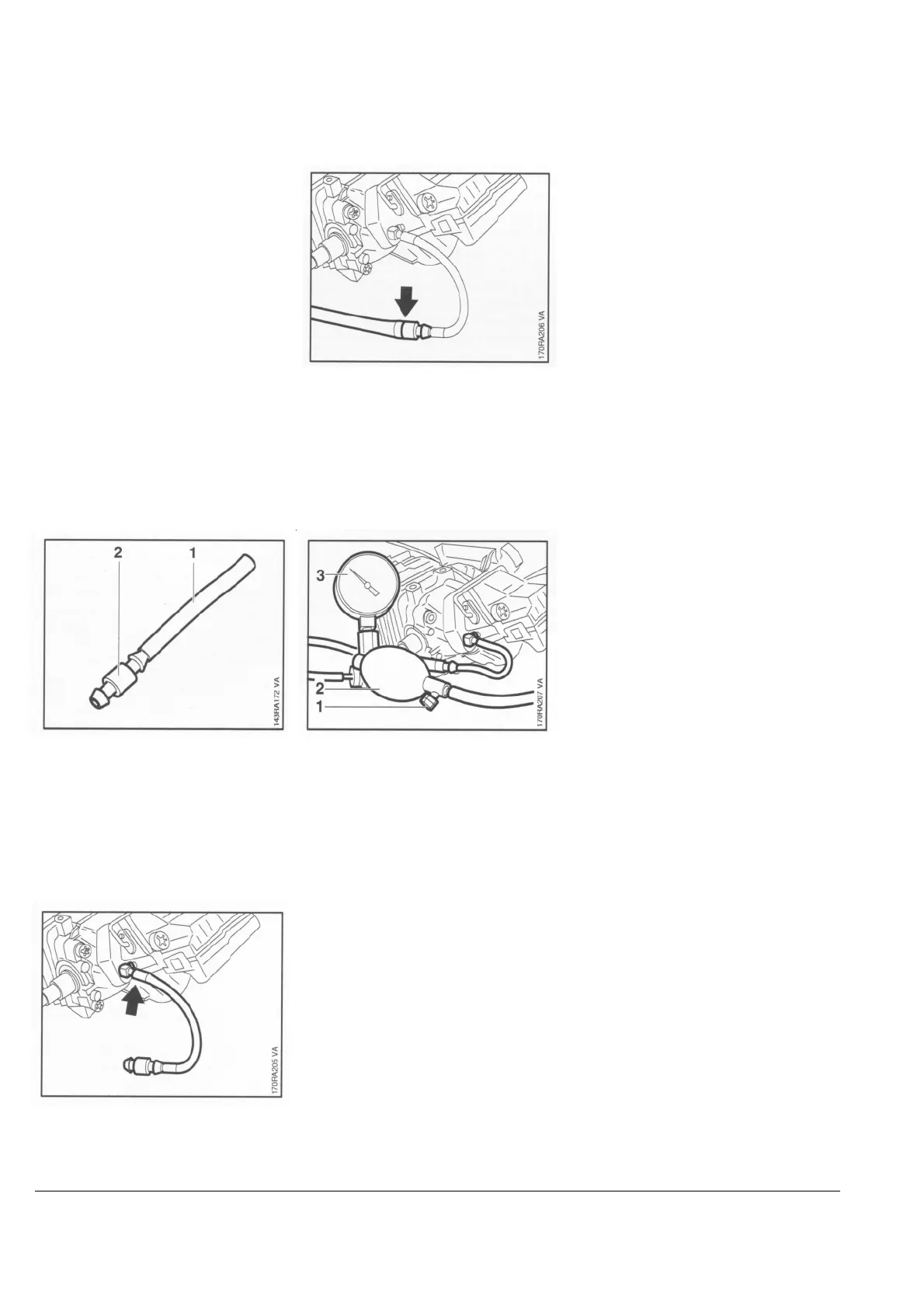 170RA206 VA

2 1

143RA172 VA

3

2

1

170RA207 VA

170RA205 VA