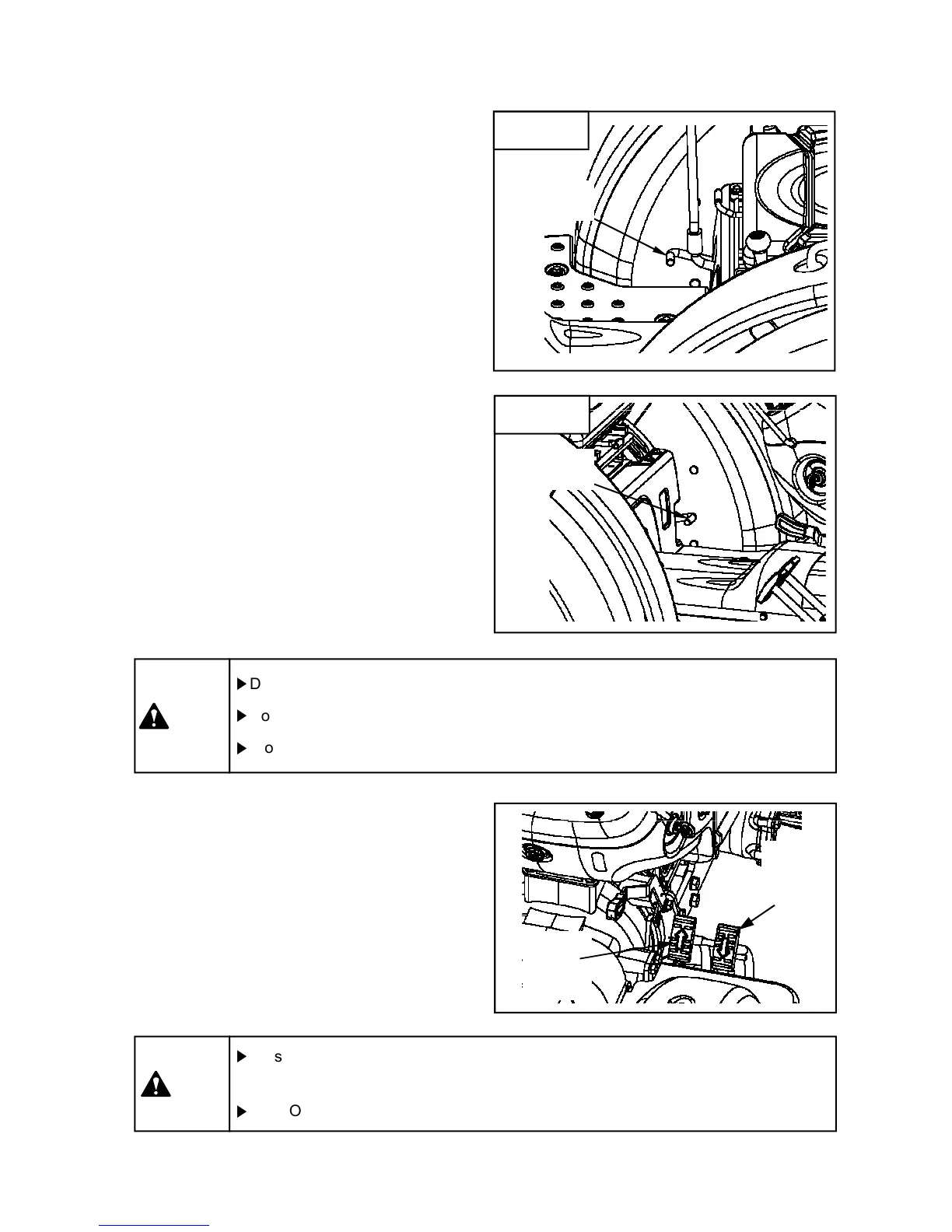 ▶D

▶ o

▶ o

▶ s

▶ O