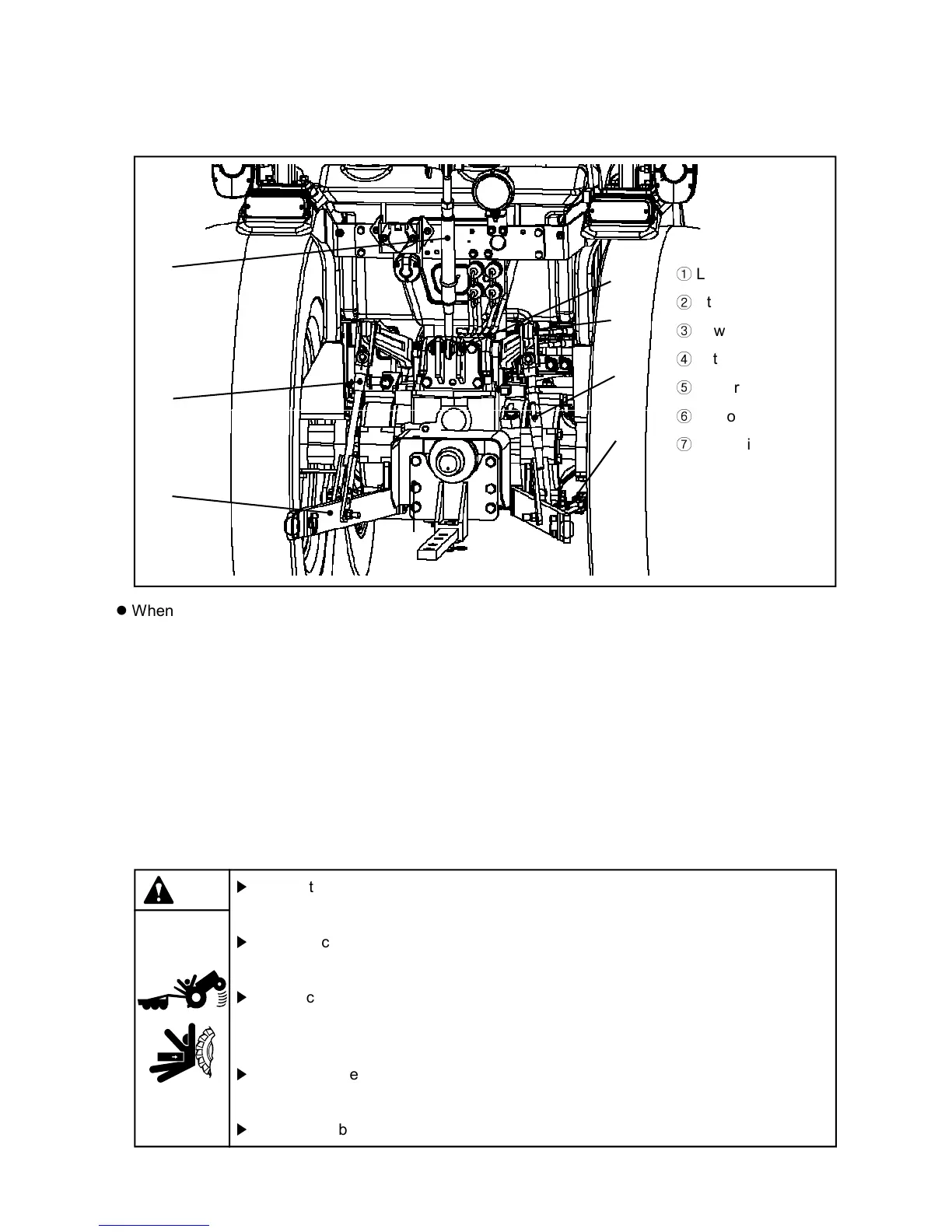 ① L
② t
③ w
④ t
⑤ r
⑥ o
⑦ i

● When

▶ t

▶ c

▶ c

▶ e

▶ b