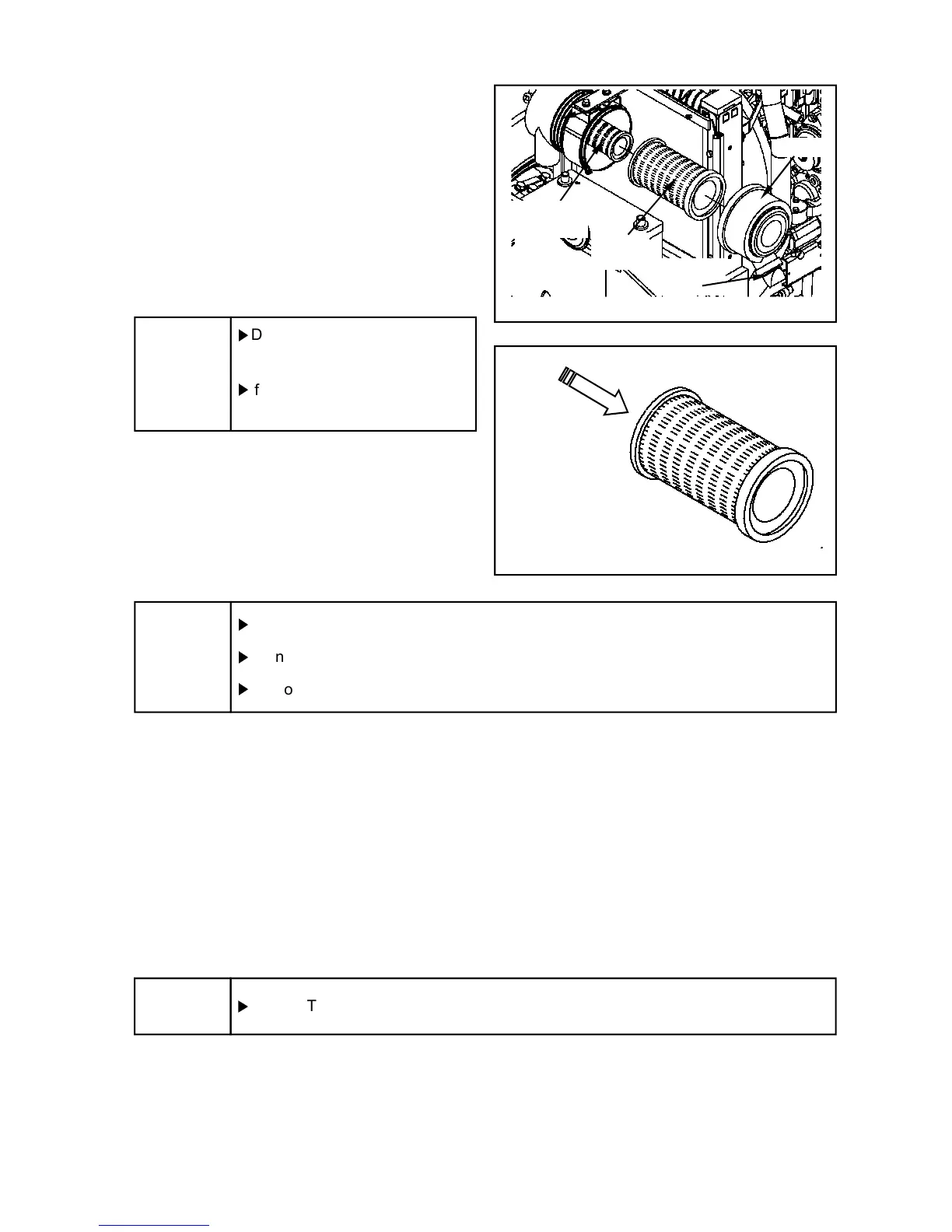 D

f

n

o

T