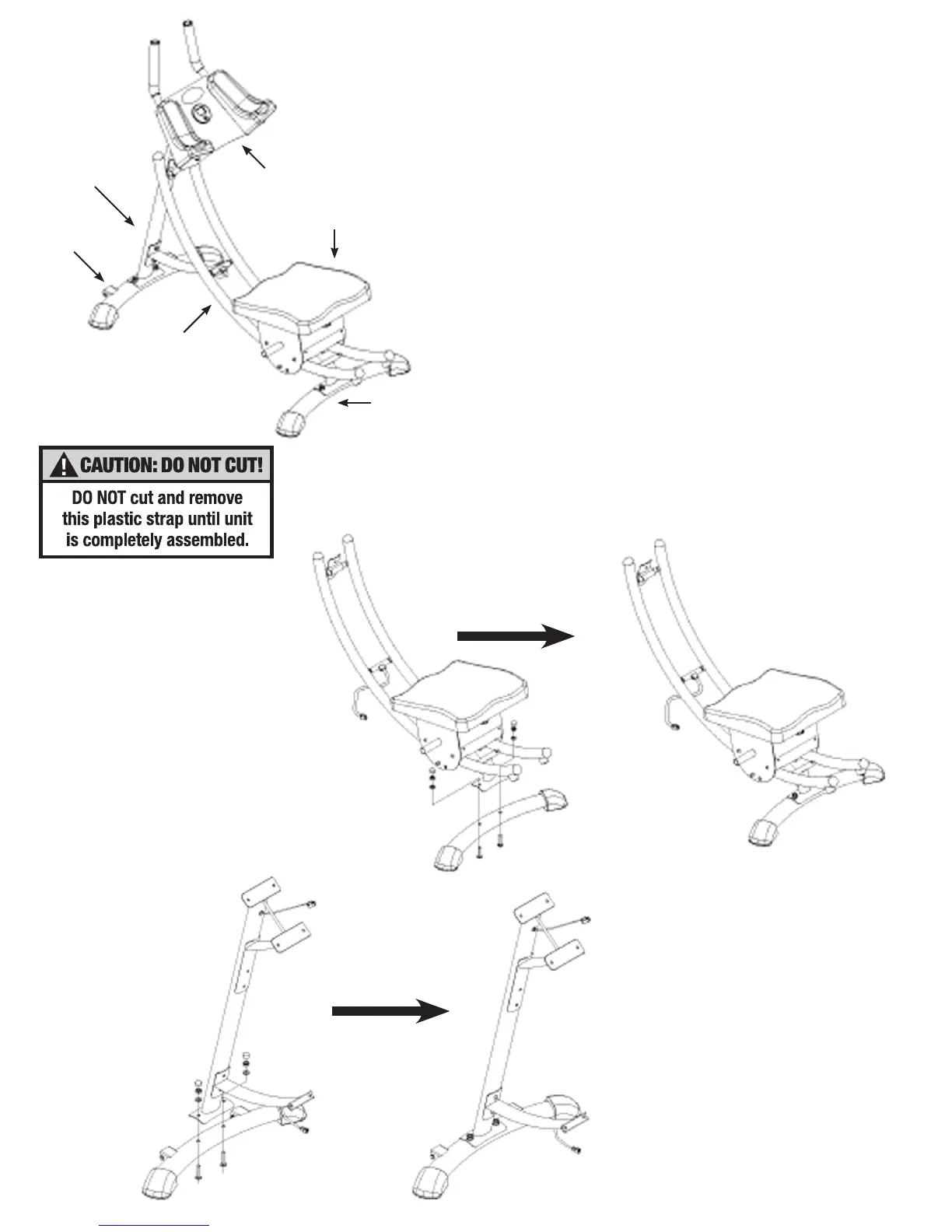 CAUTION: DO NOT CUT!

DO NOT cut and remove this plastic strap until unit is completely assembled.