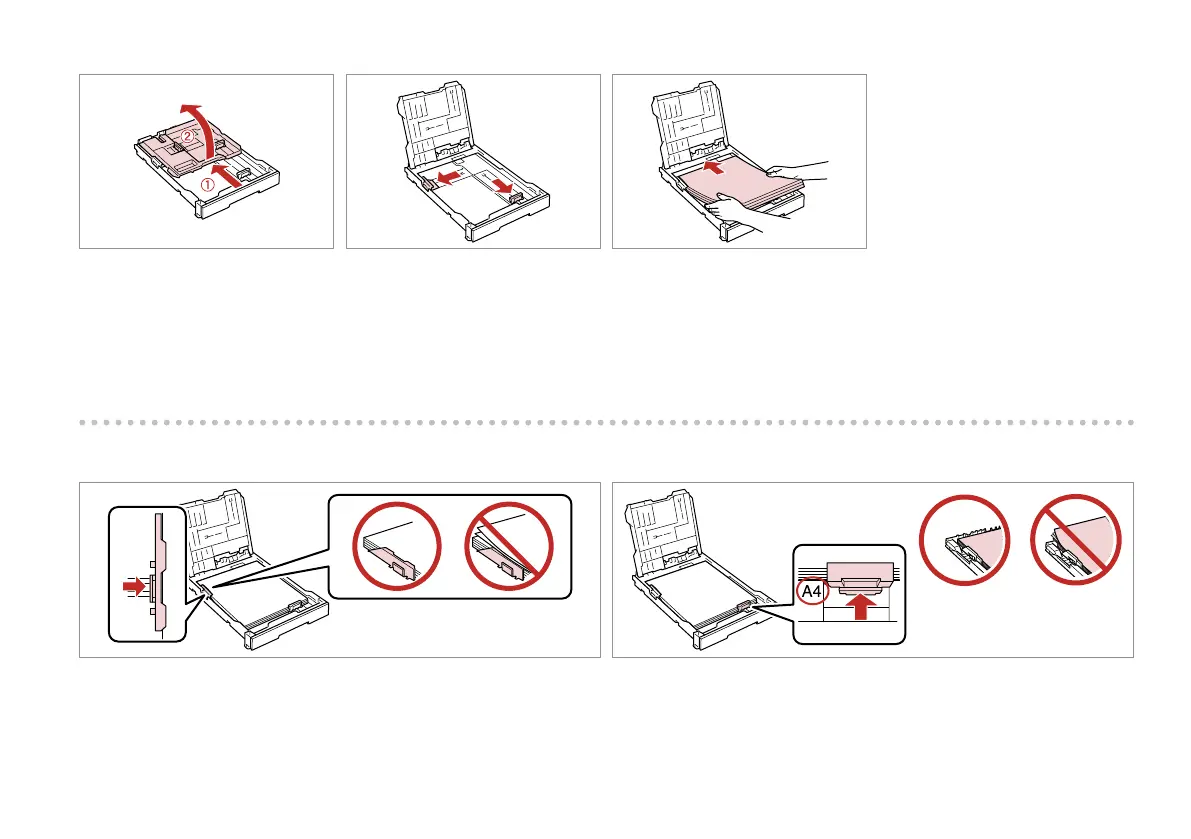 ②
①

A4