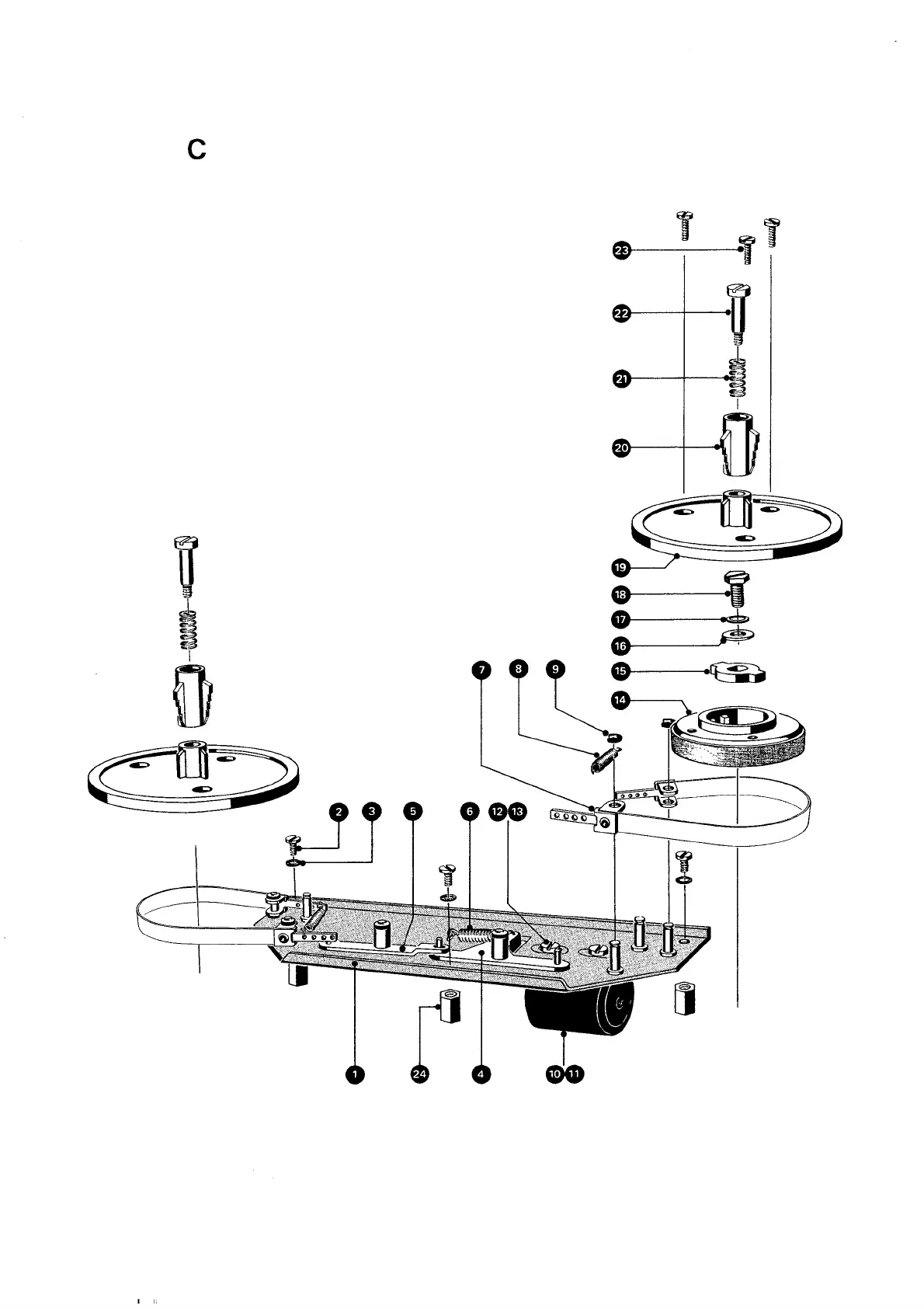 C

23
22
21
20
19
18
17
16
15
14
7
8
9
2
3
5
6
12
13
1
24
4
10
11