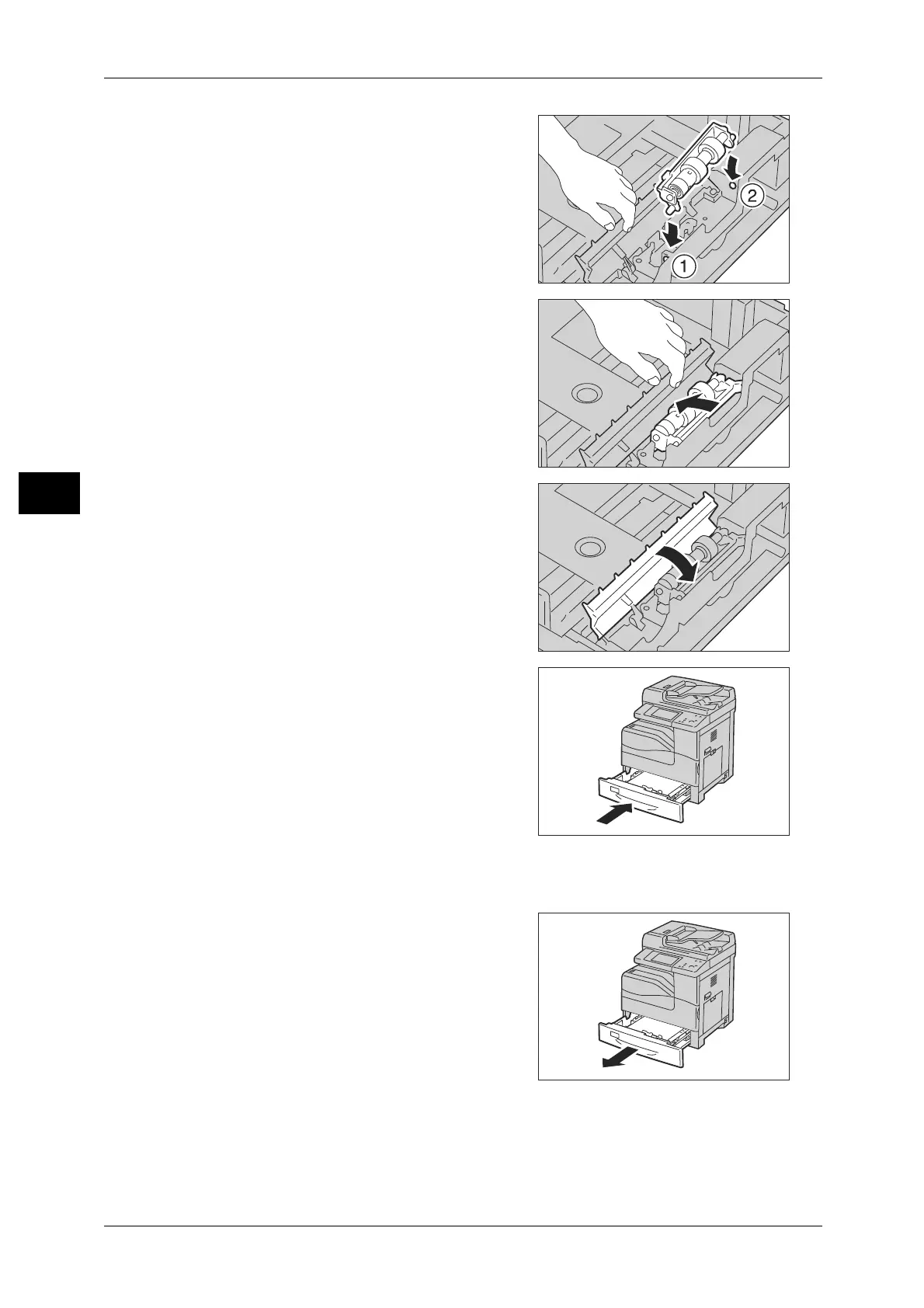 2

1