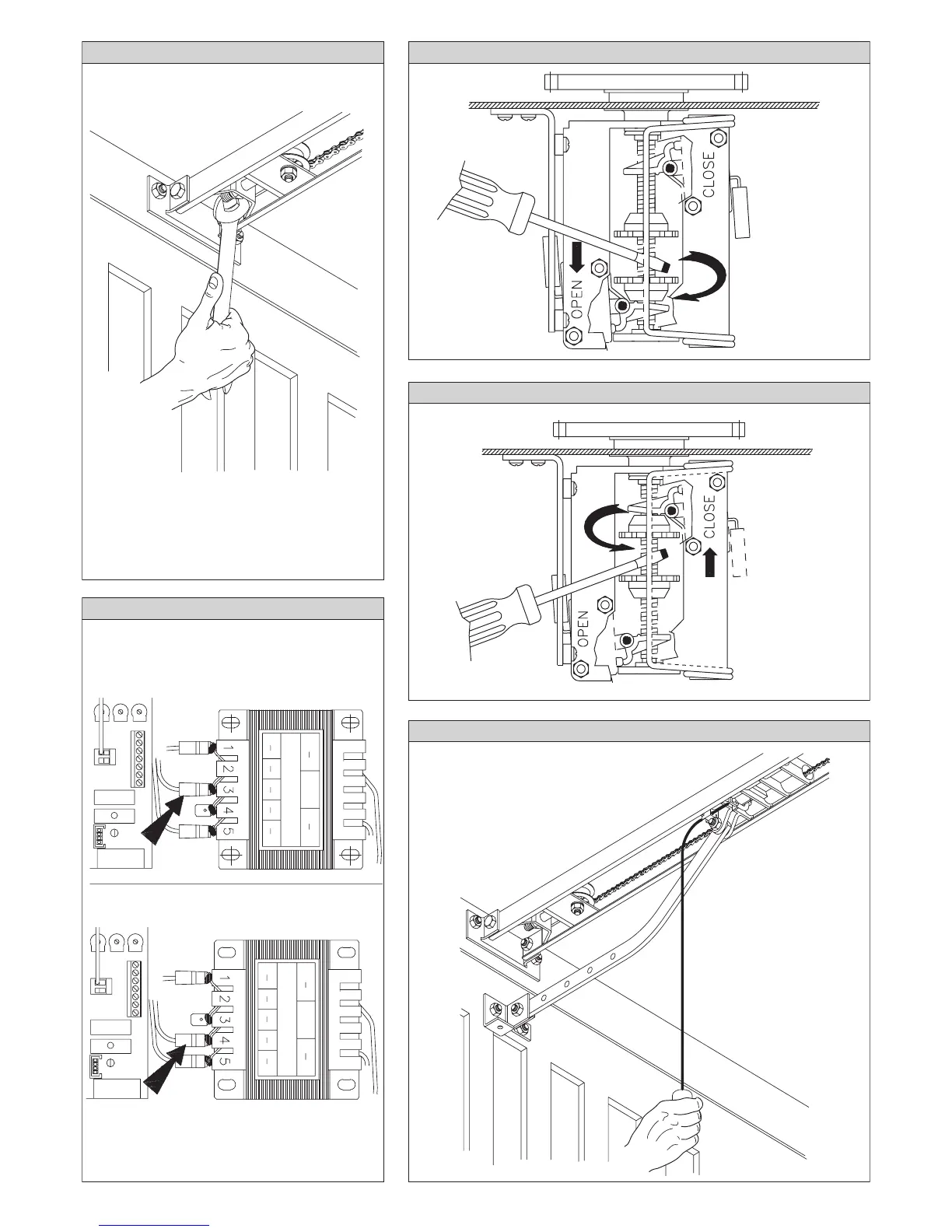 CLOSE

OPEN

CLOSE

OPEN

1
2
3
4
5

1
2
3
4
5