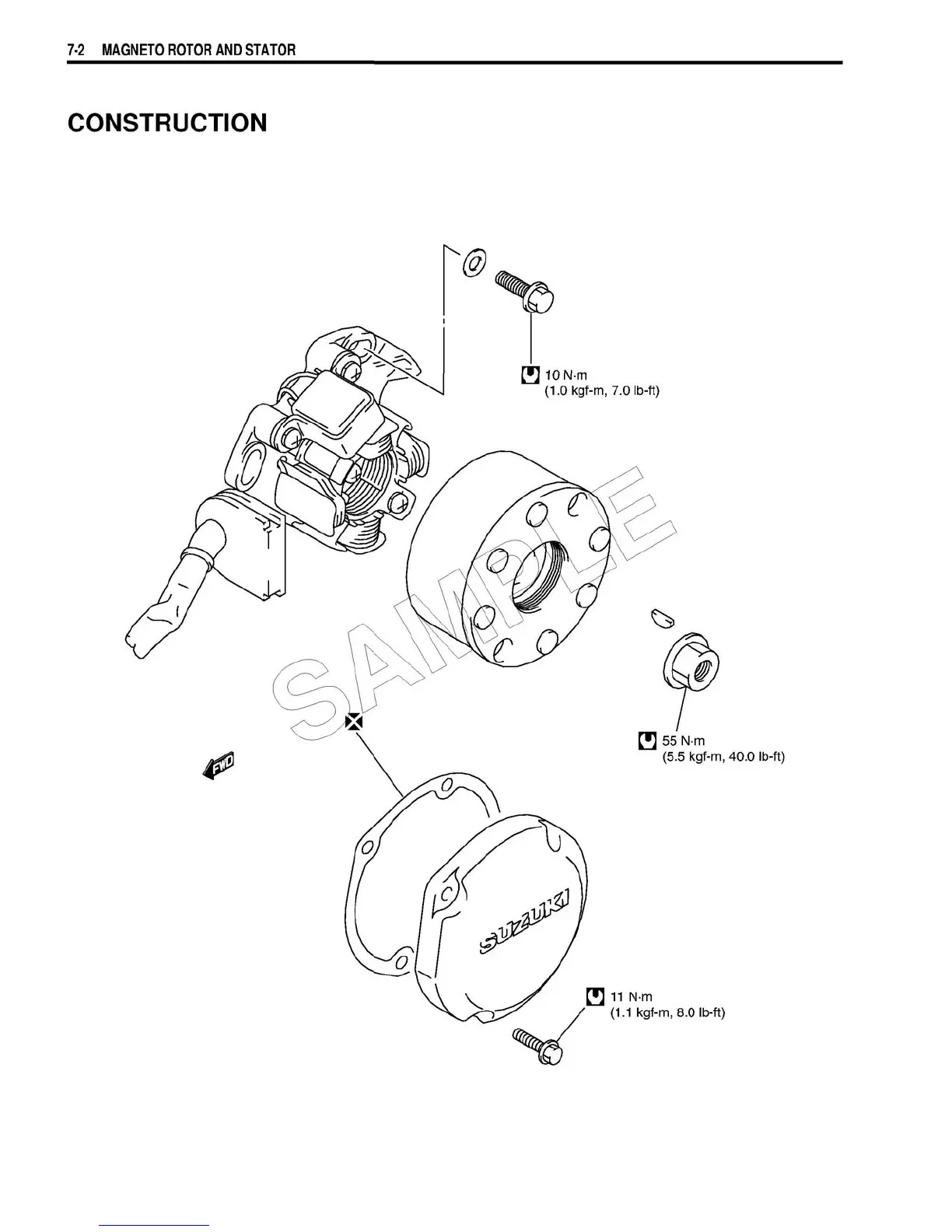 7-2 MAGNETO ROTOR AND STATOR

CONSTRUCTION

10 N·m
(1.0 kgf-m, 7.0 lb-ft)

SAMPLE

55 N·m
(5.5 kgf-m, 40.0 lb-ft)

FWD

SUZUKI

11 N·m
(1.1 kgf-m, 8.0 lb-ft)