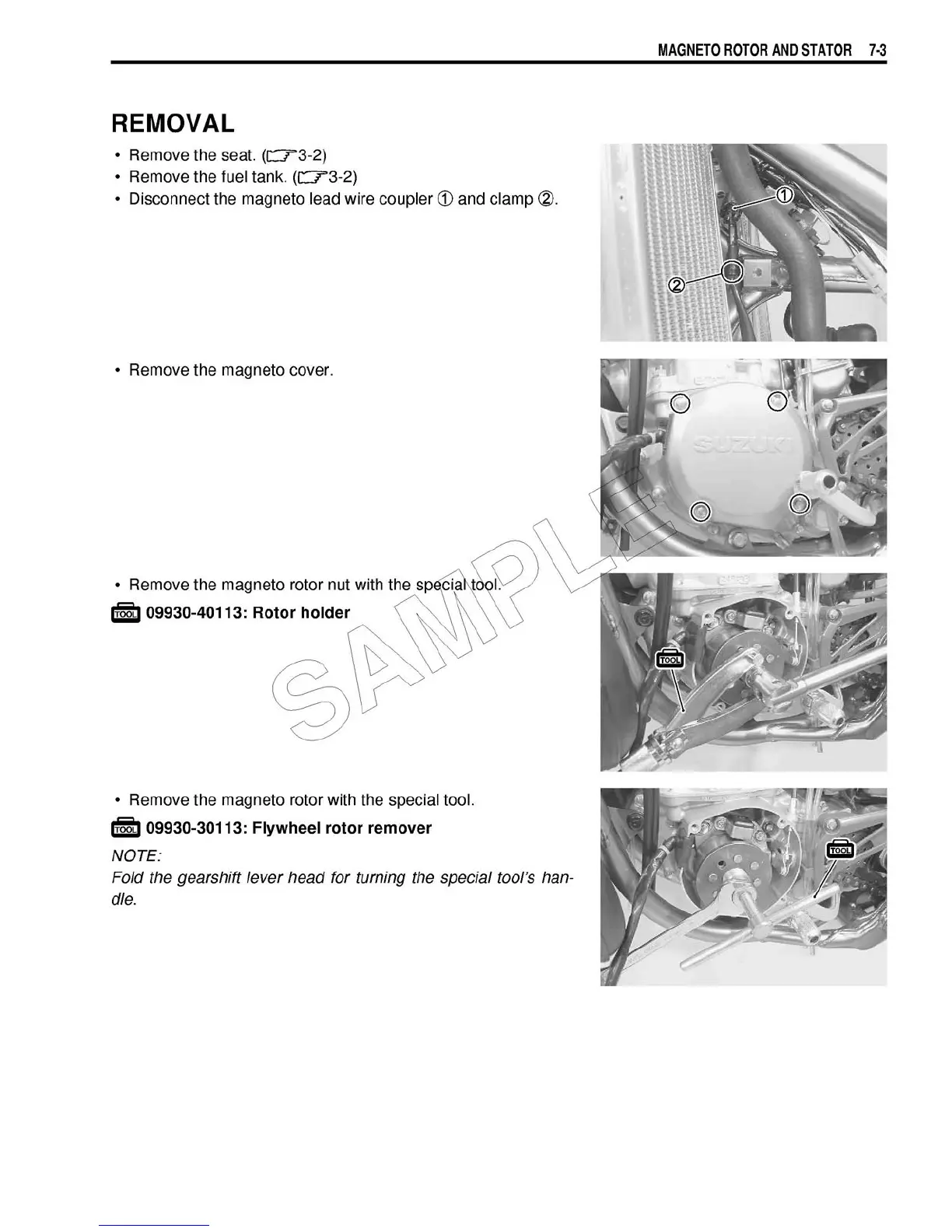 MAGNETO ROTOR AND STATOR 7-3

REMOVAL

• Remove the seat. (☞3-2)
• Remove the fuel tank. (☞3-2)
• Disconnect the magneto lead wire coupler ① and clamp ②.

①
②

• Remove the magneto cover.

SUZUKI

• Remove the magneto rotor nut with the special tool.

TOOL 09930-40113: Rotor holder

TOOL

SAMPLE

• Remove the magneto rotor with the special tool.

TOOL 09930-30113: Flywheel rotor remover

NOTE:
Fold the gearshift lever head for turning the special tool's handle.

TOOL