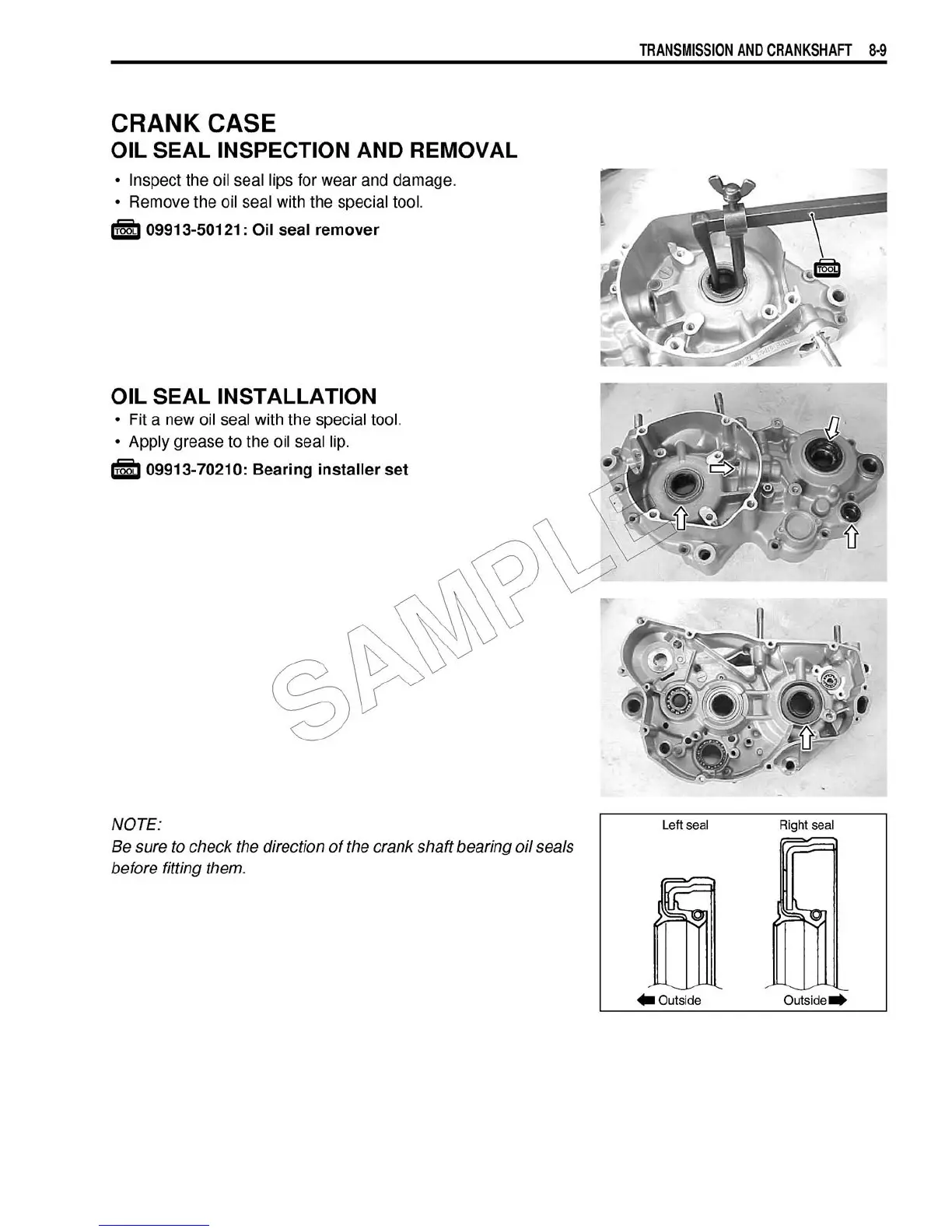 TRANSMISSION AND CRANKSHAFT 8-9

CRANK CASE
OIL SEAL INSPECTION AND REMOVAL

• Inspect the oil seal lips for wear and damage.
• Remove the oil seal with the special tool.

TOOL 09913-50121: Oil seal remover

TOOL

OIL SEAL INSTALLATION

• Fit a new oil seal with the special tool.
• Apply grease to the oil seal lip.

TOOL 09913-70210: Bearing installer set

SAMPLE

NOTE:
Be sure to check the direction of the crank shaft bearing oil seals before fitting them.

Left seal
Right seal
Outside
Outside