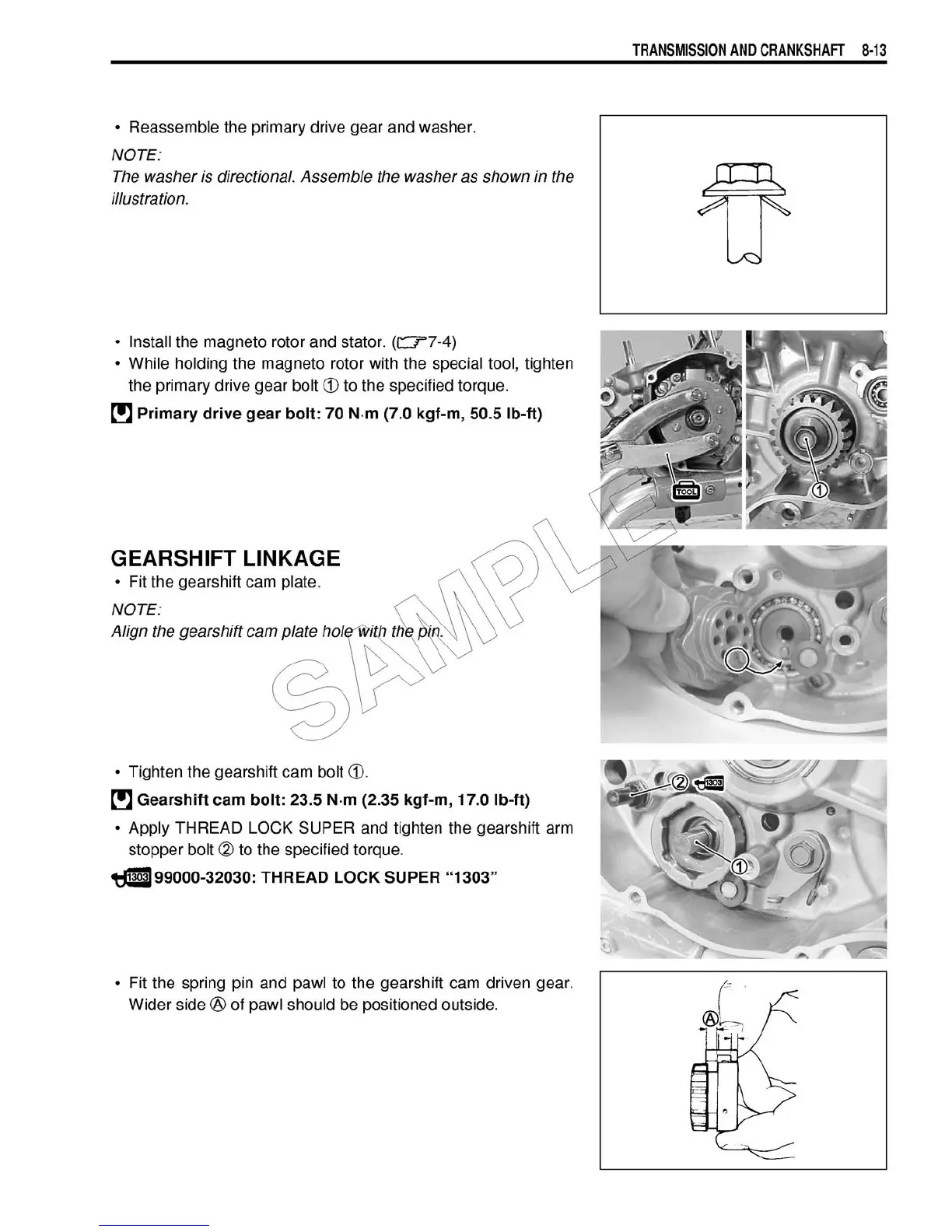 TRANSMISSION AND CRANKSHAFT 8-13

• Reassemble the primary drive gear and washer.

NOTE:
The washer is directional. Assemble the washer as shown in the illustration.

• Install the magneto rotor and stator. (☞7-4)
• While holding the magneto rotor with the special tool, tighten the primary drive gear bolt ① to the specified torque.

Primary drive gear bolt: 70 N·m (7.0 kgf-m, 50.5 lb-ft)

TOOL

①

GEARSHIFT LINKAGE
• Fit the gearshift cam plate.

NOTE:
Align the gearshift cam plate hole with the pin.

SAMPLE

• Tighten the gearshift cam bolt ①.

Gearshift cam bolt: 23.5 N·m (2.35 kgf-m, 17.0 lb-ft)

• Apply THREAD LOCK SUPER and tighten the gearshift arm stopper bolt ② to the specified torque.

1303 99000-32030: THREAD LOCK SUPER "1303"

② 1303

①

• Fit the spring pin and pawl to the gearshift cam driven gear. Wider side Ⓐ of pawl should be positioned outside.

Ⓐ