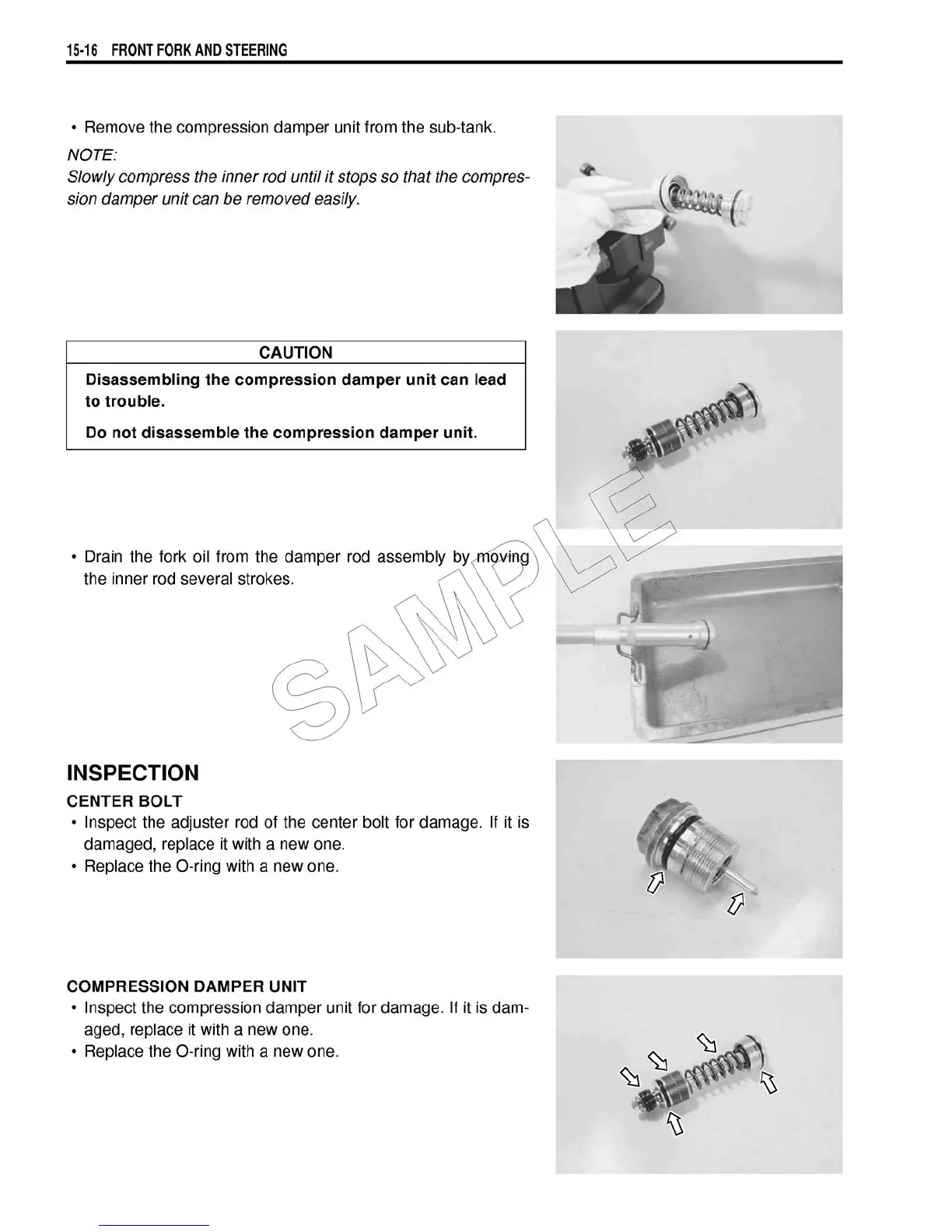 15-16 FRONT FORK AND STEERING

• Remove the compression damper unit from the sub-tank.

NOTE:
Slowly compress the inner rod until it stops so that the compression damper unit can be removed easily.

CAUTION

Disassembling the compression damper unit can lead to trouble.

Do not disassemble the compression damper unit.

• Drain the fork oil from the damper rod assembly by moving the inner rod several strokes.

SAMPLE

INSPECTION

CENTER BOLT

• Inspect the adjuster rod of the center bolt for damage. If it is damaged, replace it with a new one.
• Replace the O-ring with a new one.

COMPRESSION DAMPER UNIT

• Inspect the compression damper unit for damage. If it is damaged, replace it with a new one.
• Replace the O-ring with a new one.