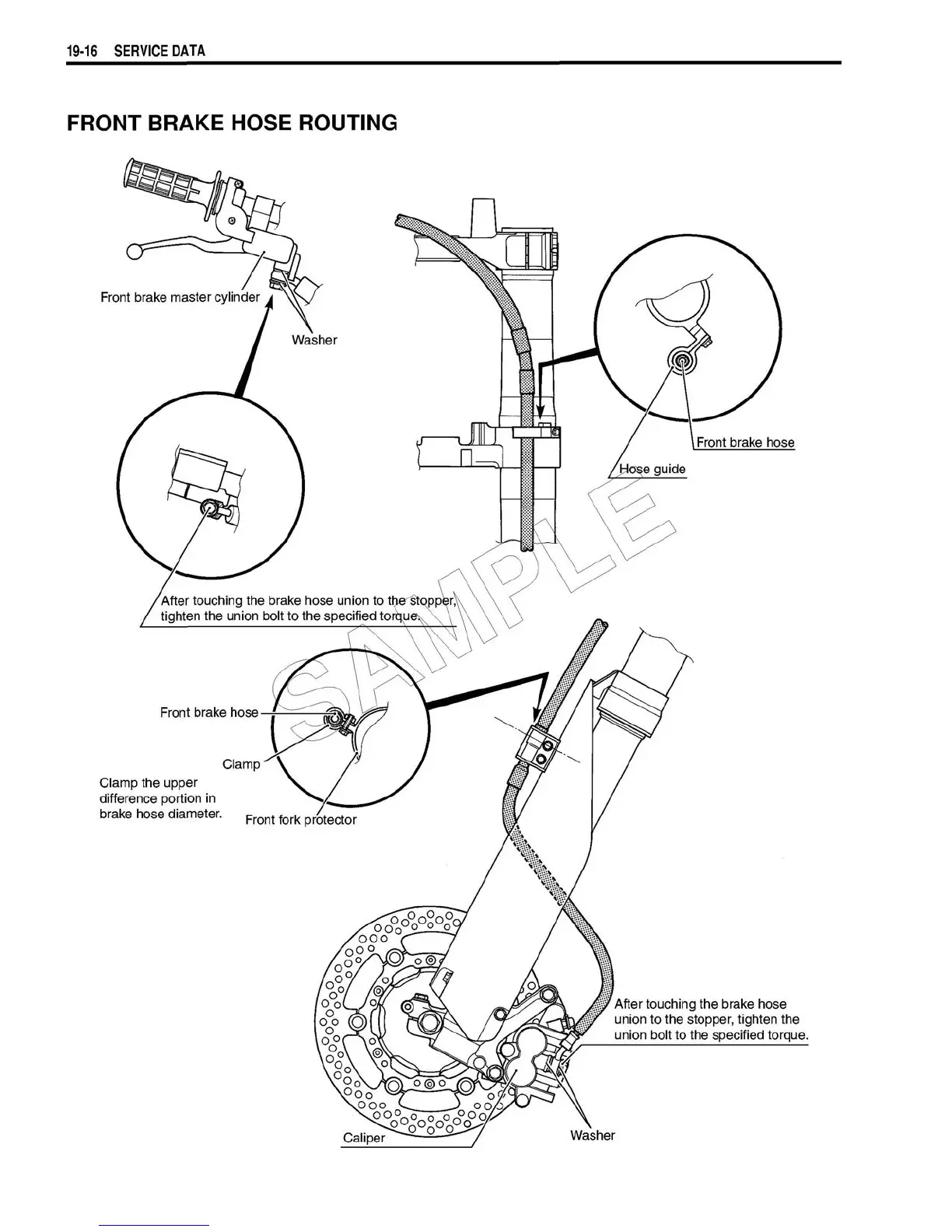 19-16 SERVICE DATA

FRONT BRAKE HOSE ROUTING

Front brake master cylinder

Washer

Front brake hose

Hose guide

After touching the brake hose union to the stopper, tighten the union bolt to the specified torque.

SAMPLE

Front brake hose

Clamp

Clamp the upper difference portion in brake hose diameter.

Front fork protector

After touching the brake hose union to the stopper, tighten the union bolt to the specified torque.

Caliper

Washer