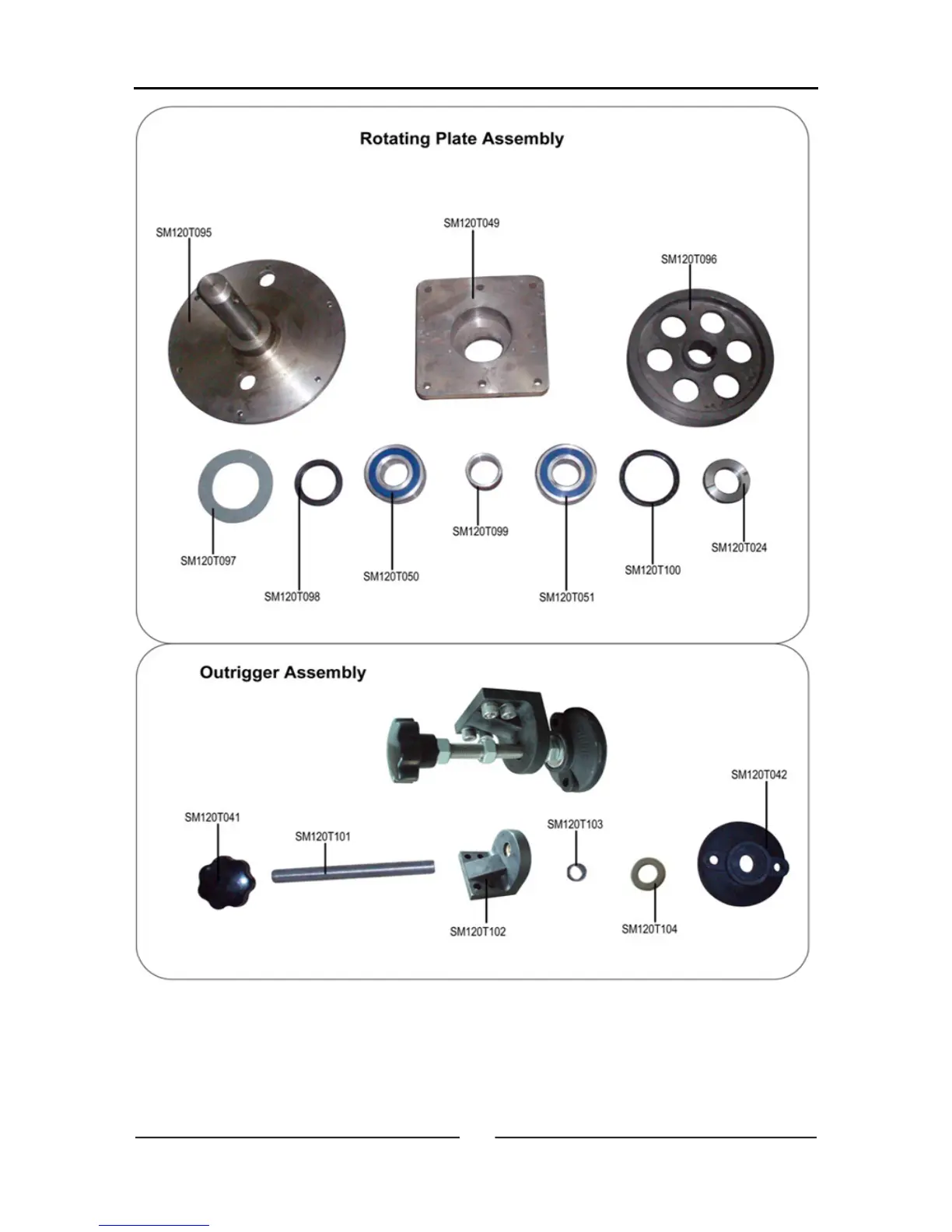 Rotating Plate Assembly

SM120T095

SM120T049

SM120T096

SM120T097

SM120T098

SM120T050

SM120T099

SM120T051

SM120T100

SM120T024

Outrigger Assembly

SM120T042

SM120T041

SM120T101

SM120T103

SM120T102

SM120T104