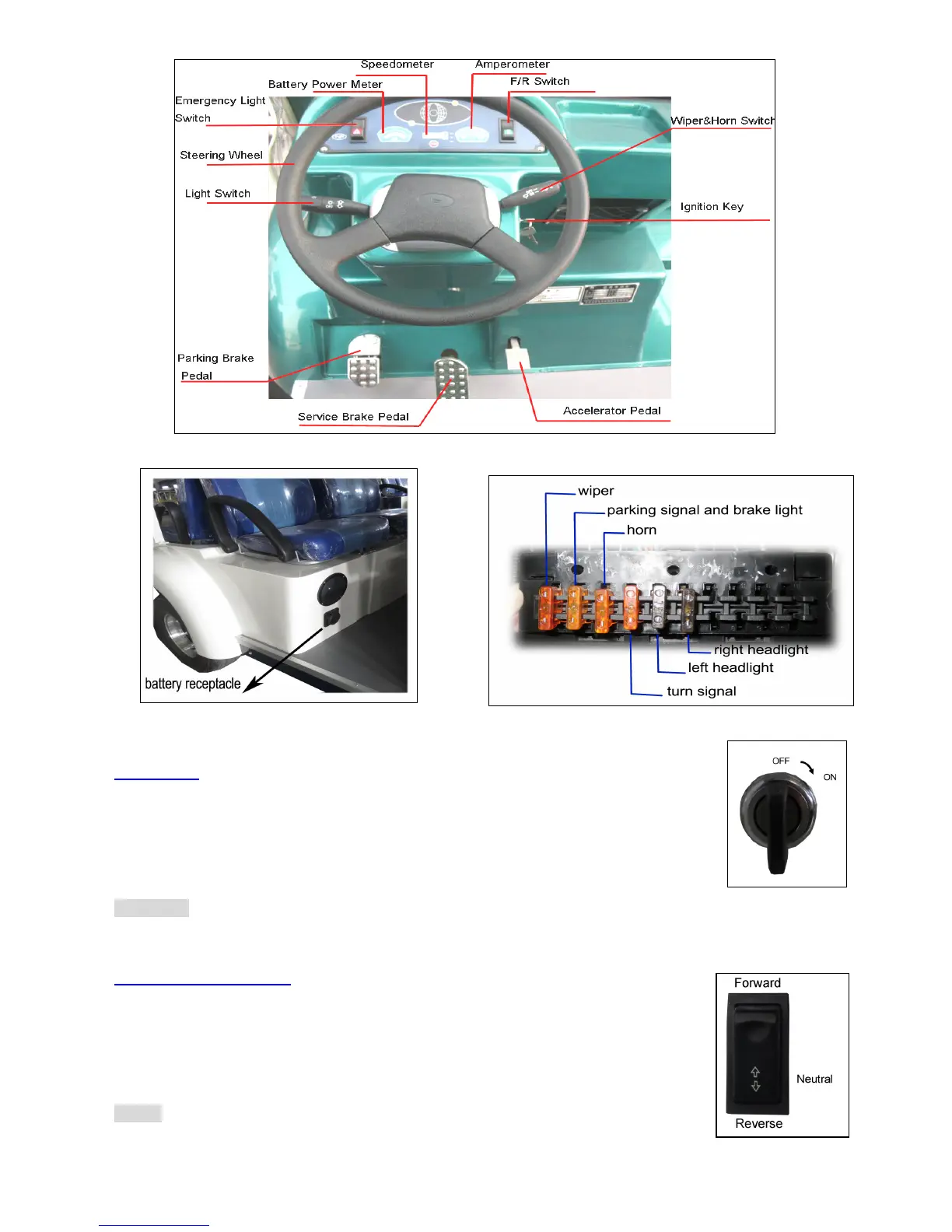 Speedometer
Amperometer
Battery Power Meter
F/R Switch
Emergency Light Switch
Wiper&Horn Switch
Steering Wheel
Light Switch
Ignition Key
Parking Brake Pedal
Service Brake Pedal
Accelerator Pedal

battery receptacle

wiper
parking signal and brake light
horn
right headlight
left headlight
turn signal

OFF
ON

Forward
Neutral
Reverse