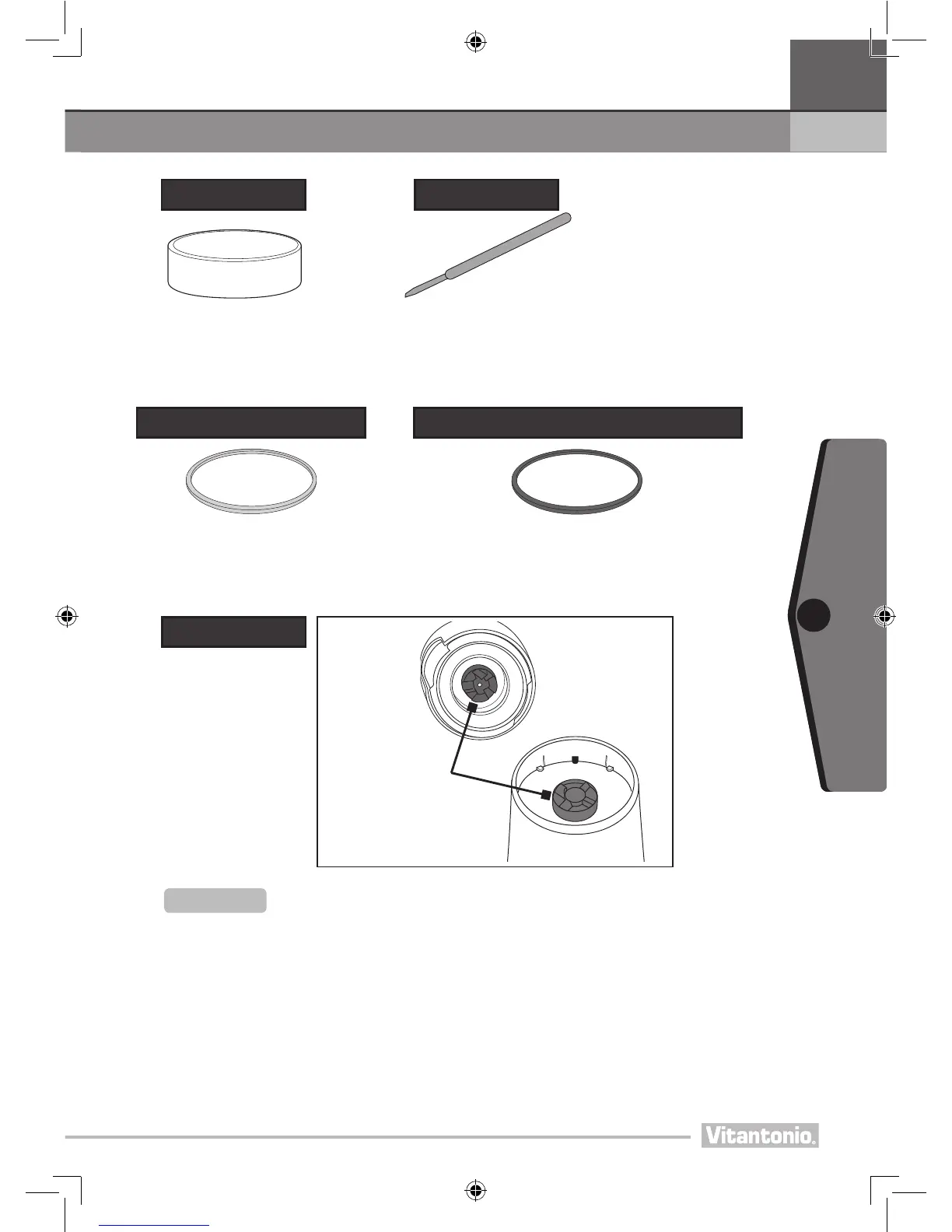 Vitantonio.