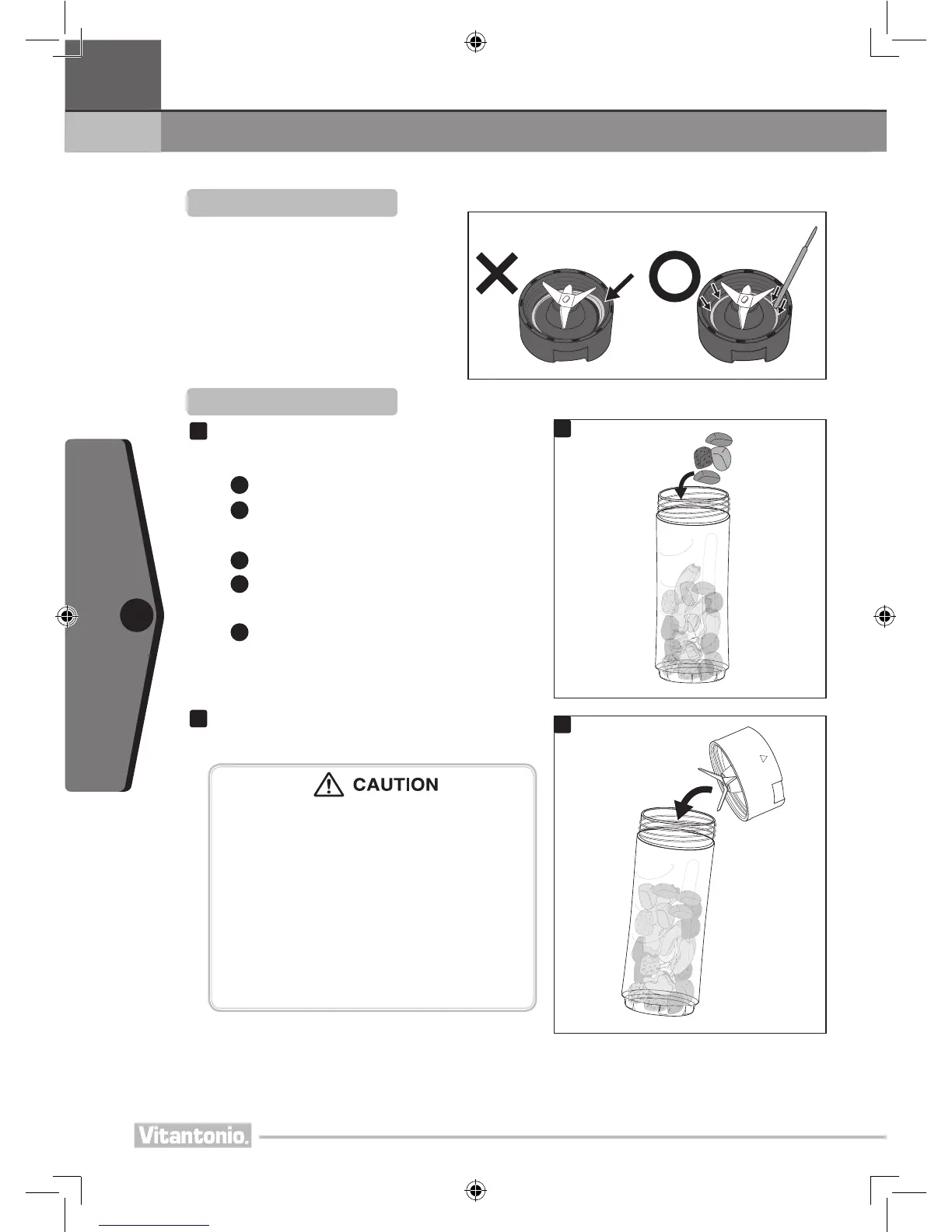 CAUTION

Vitantonio.