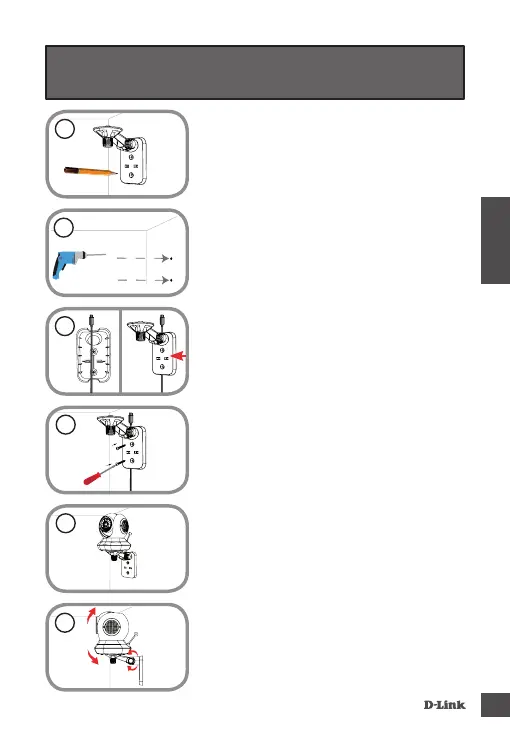 D-Link