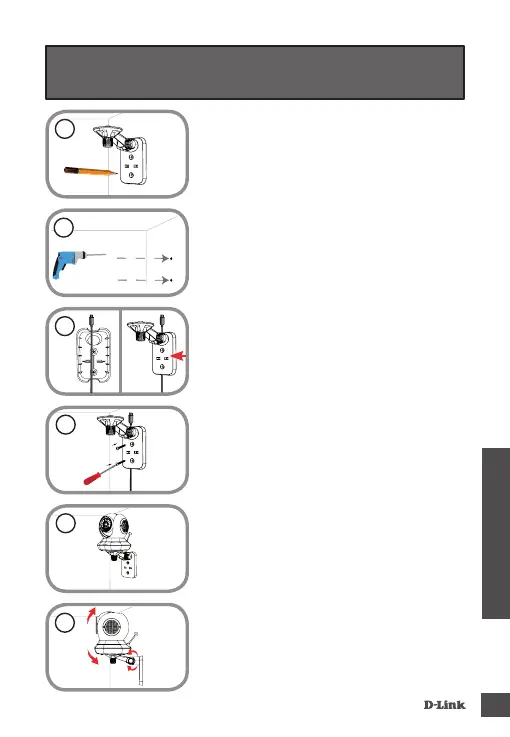 D-Link