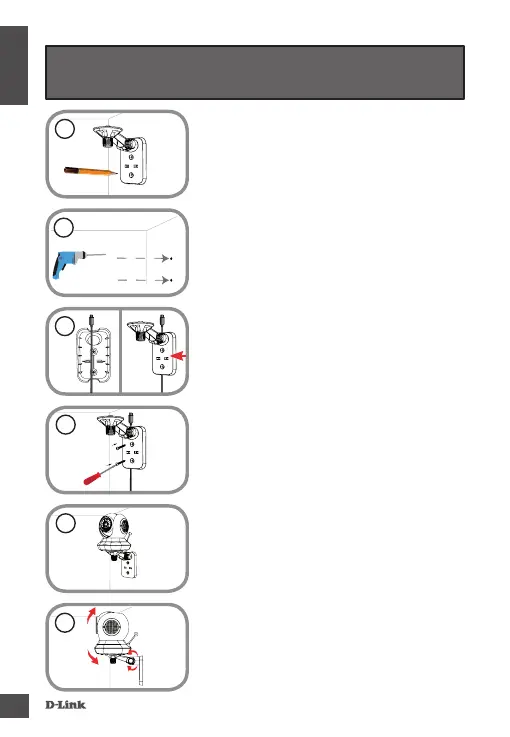 D-Link