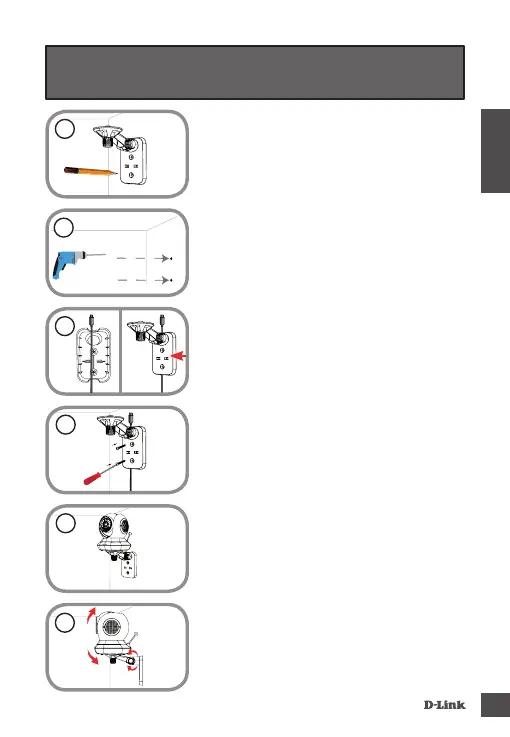 D-Link