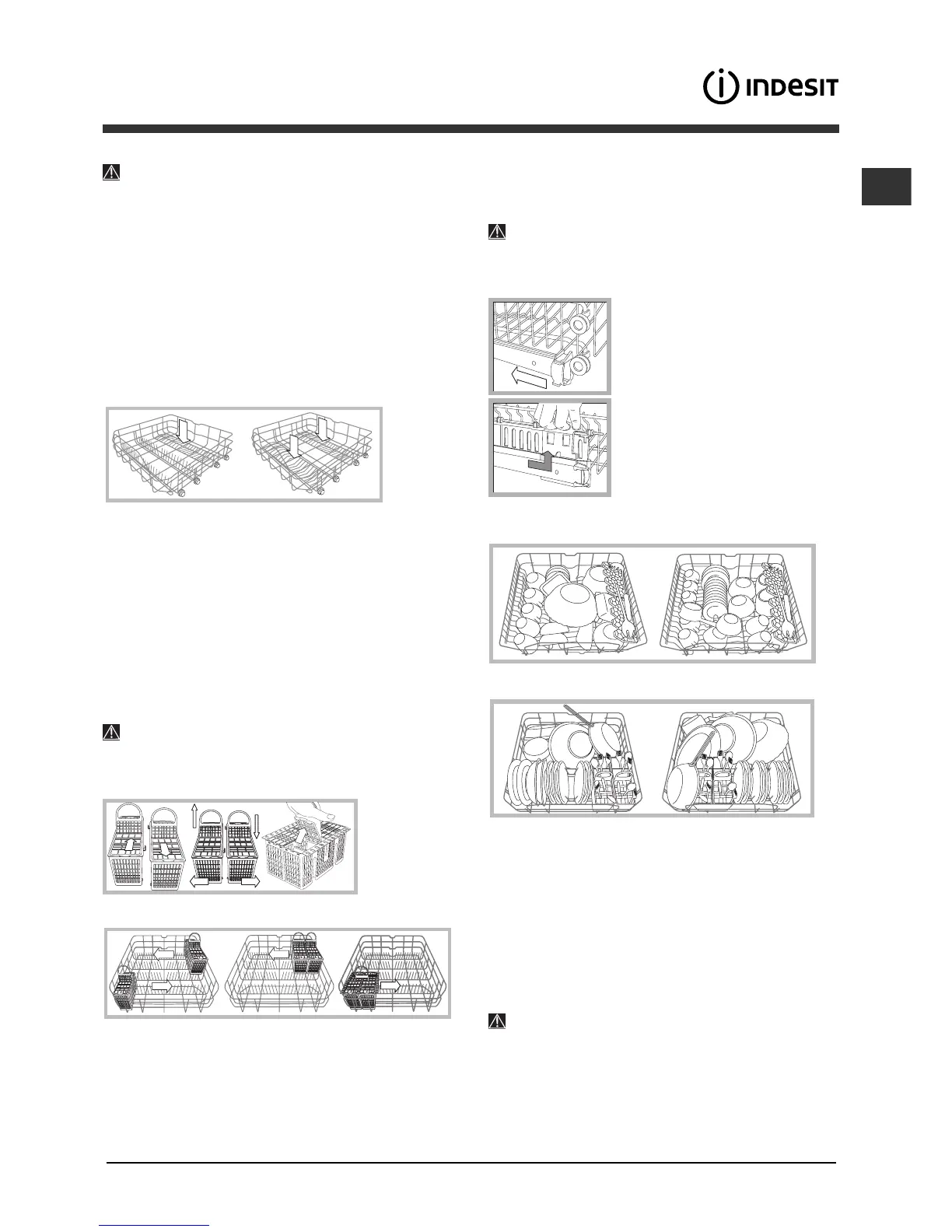 INDESIT