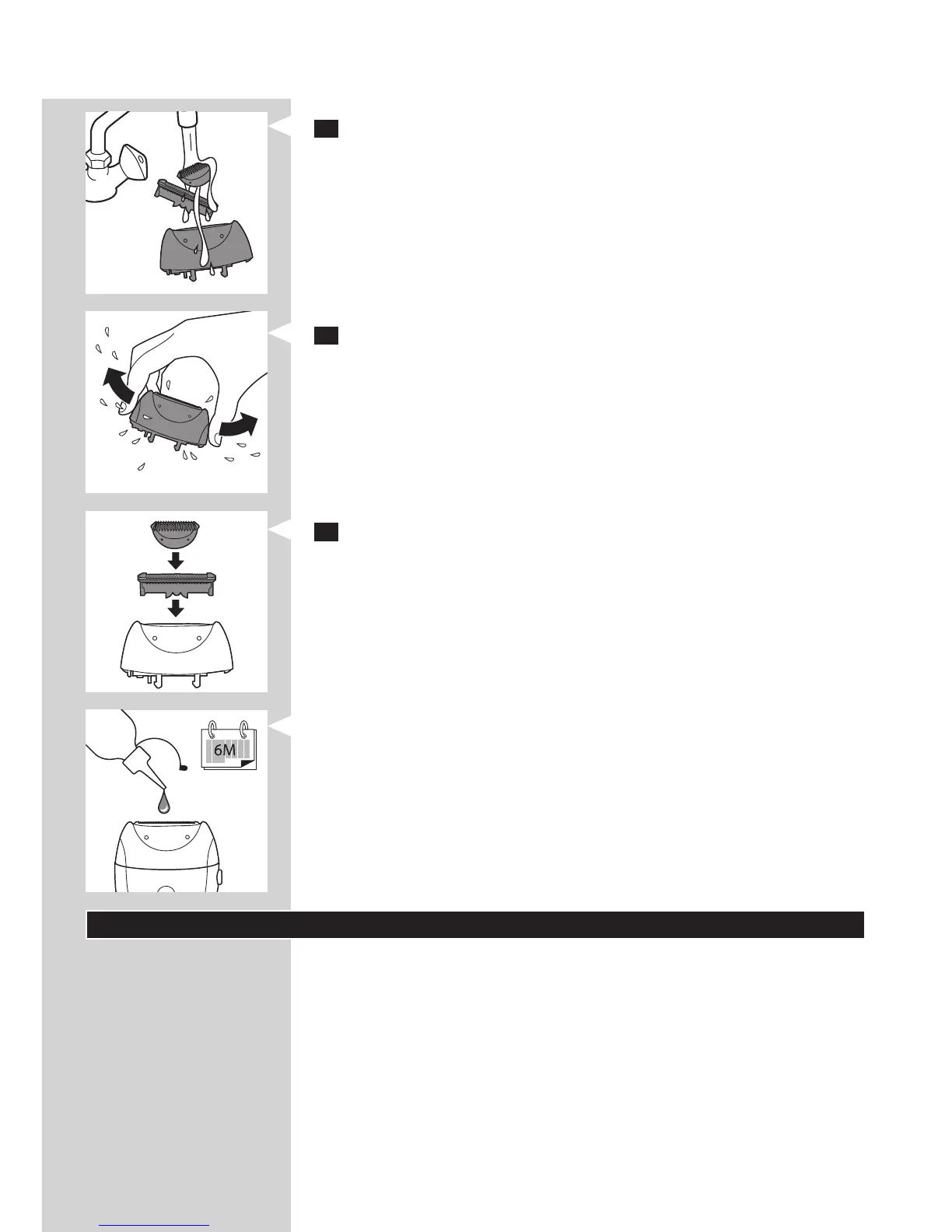 6M