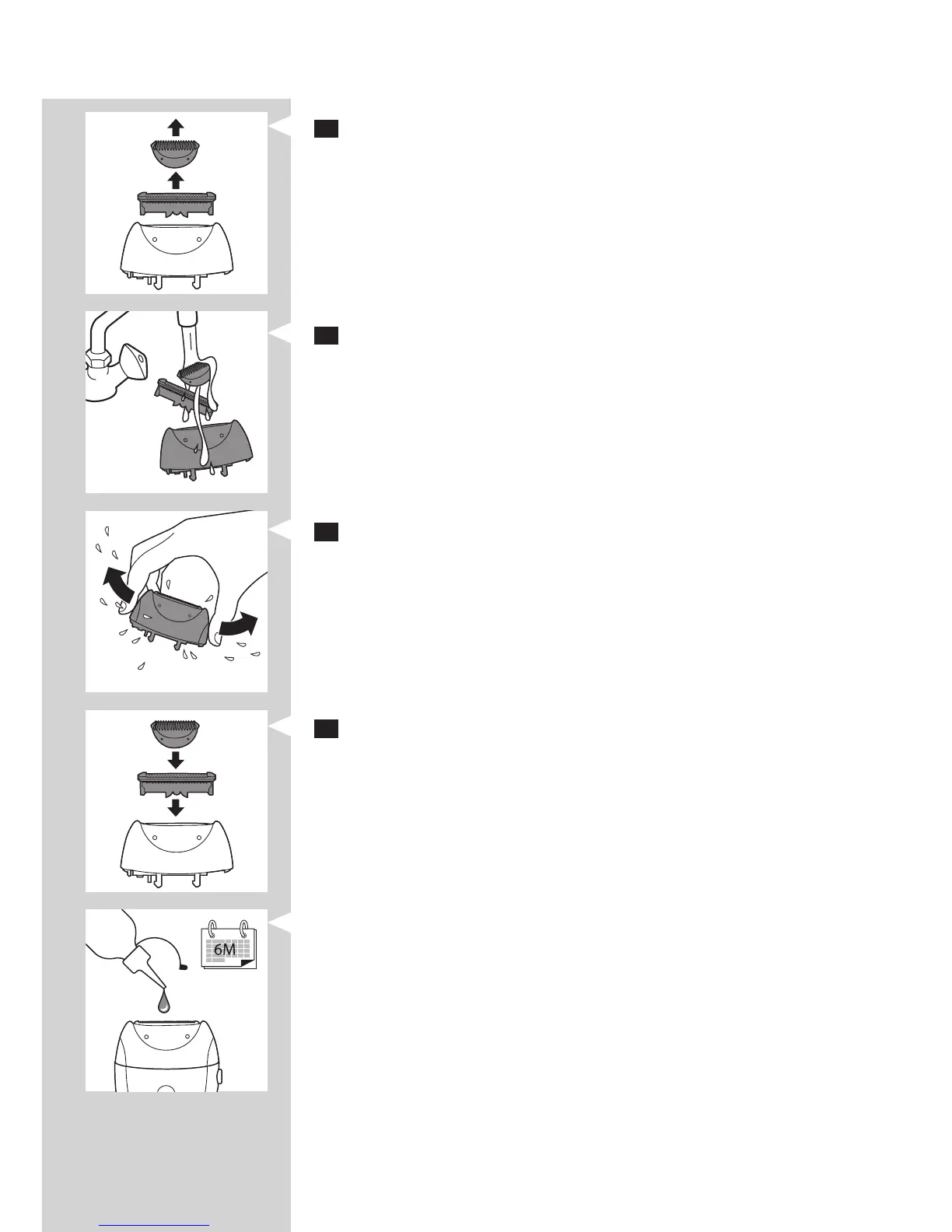 6M