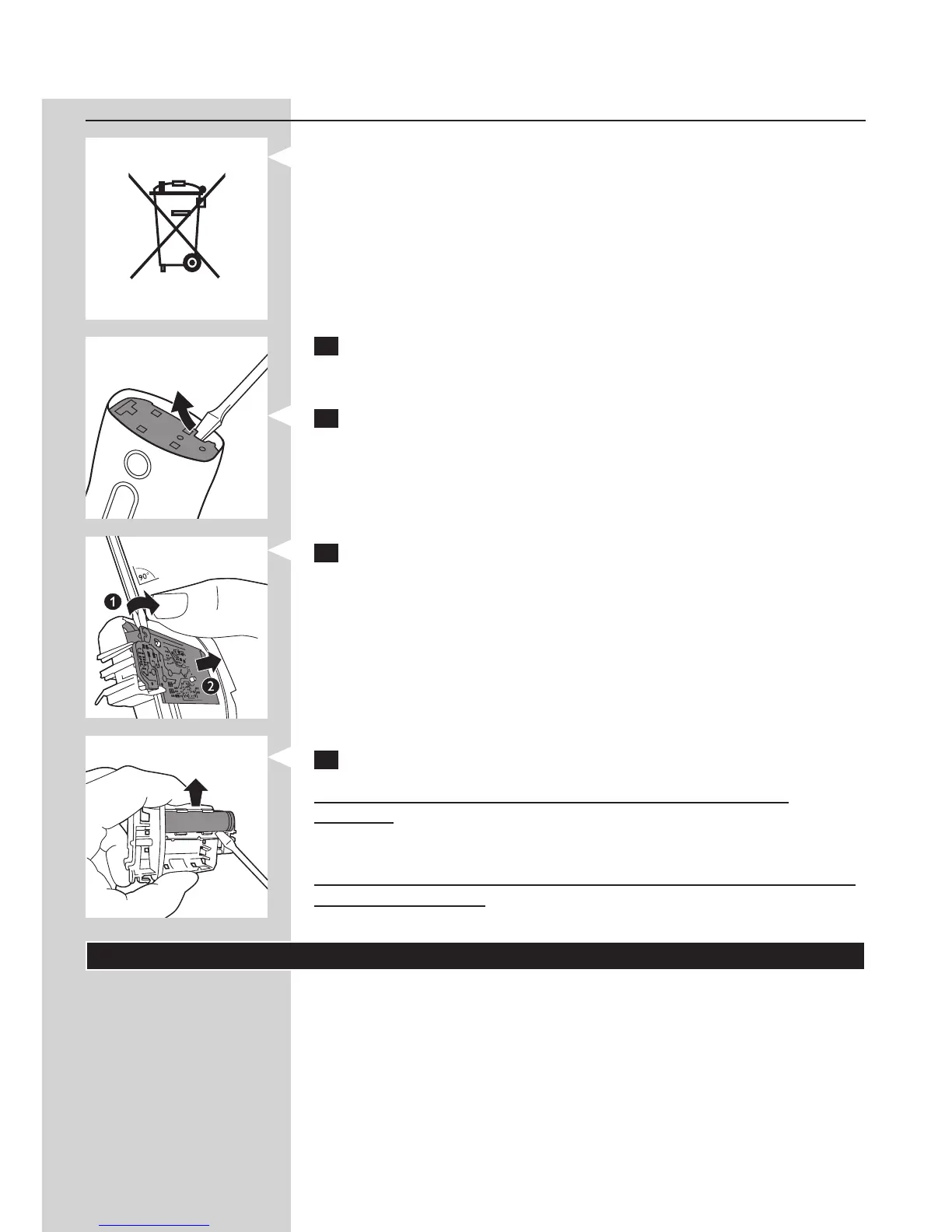 90°

1

2