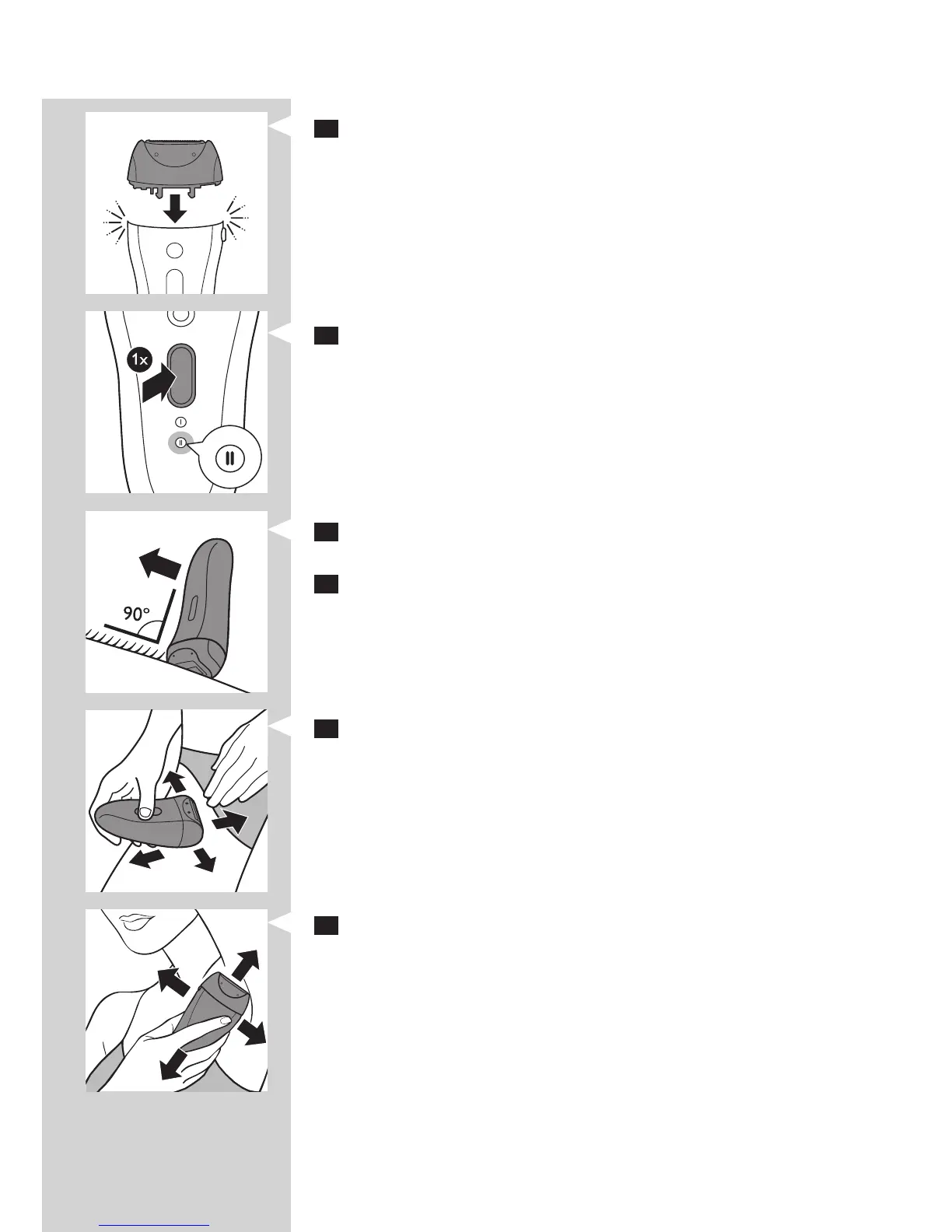 1x

90°