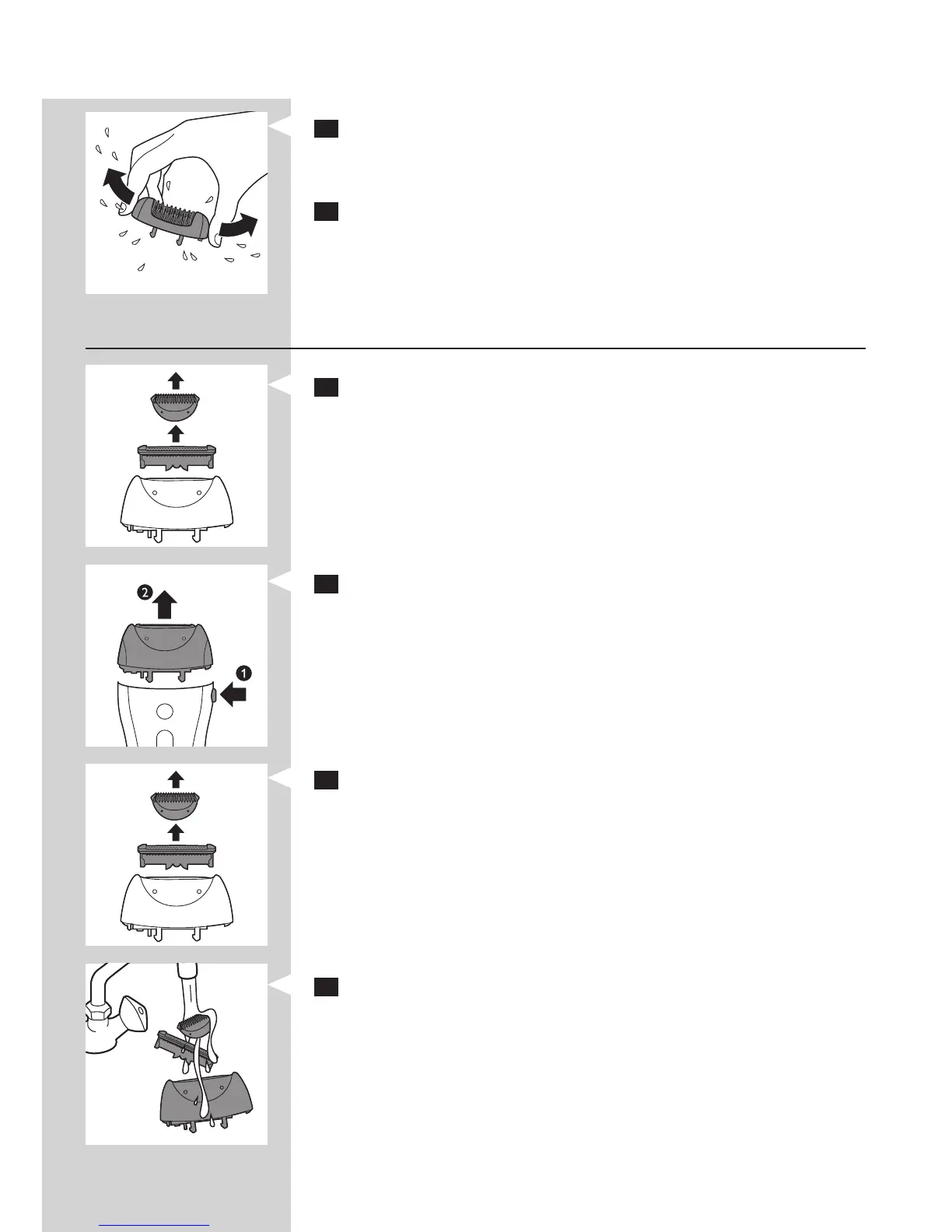 2

1