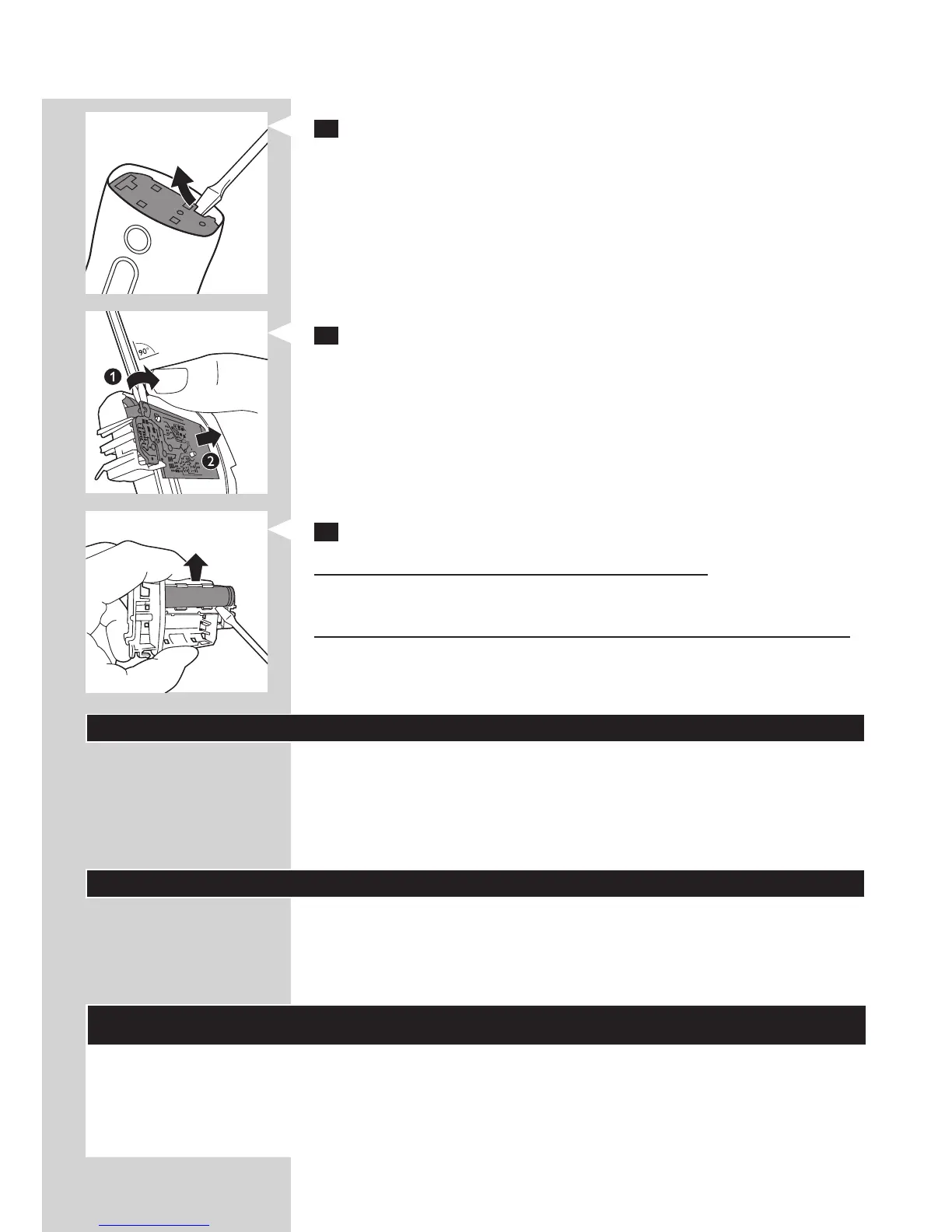 90°

1

2