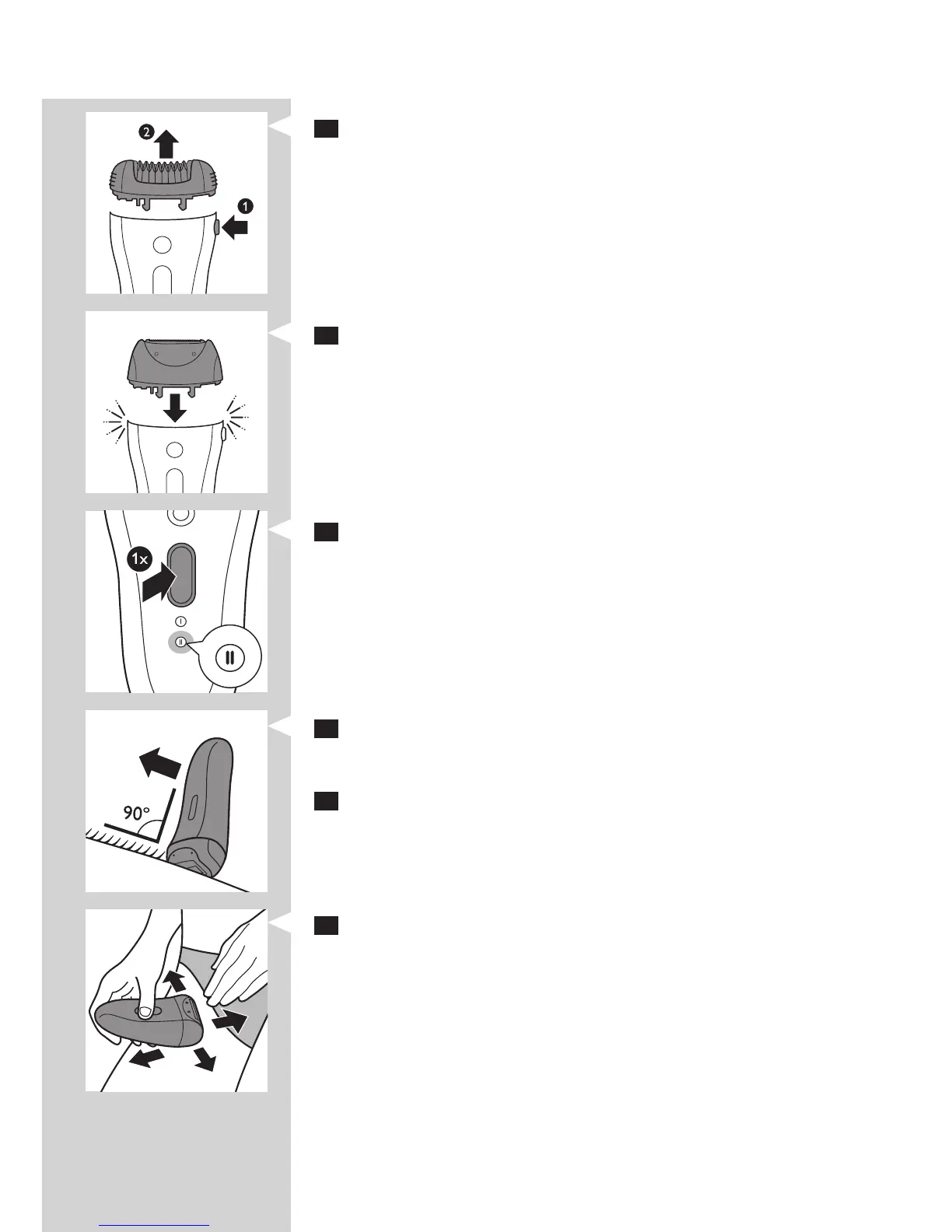 2

1

1x

90°