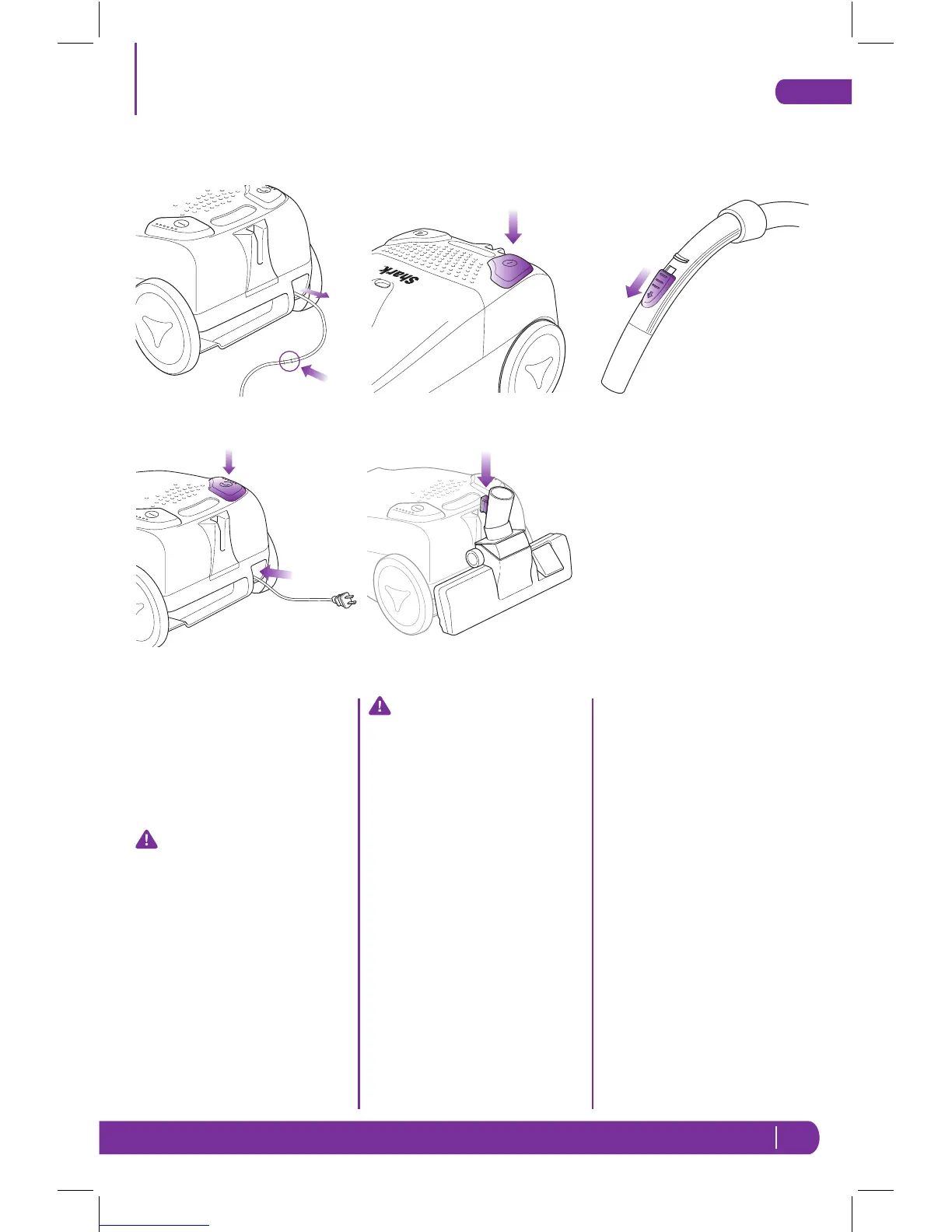 Shark