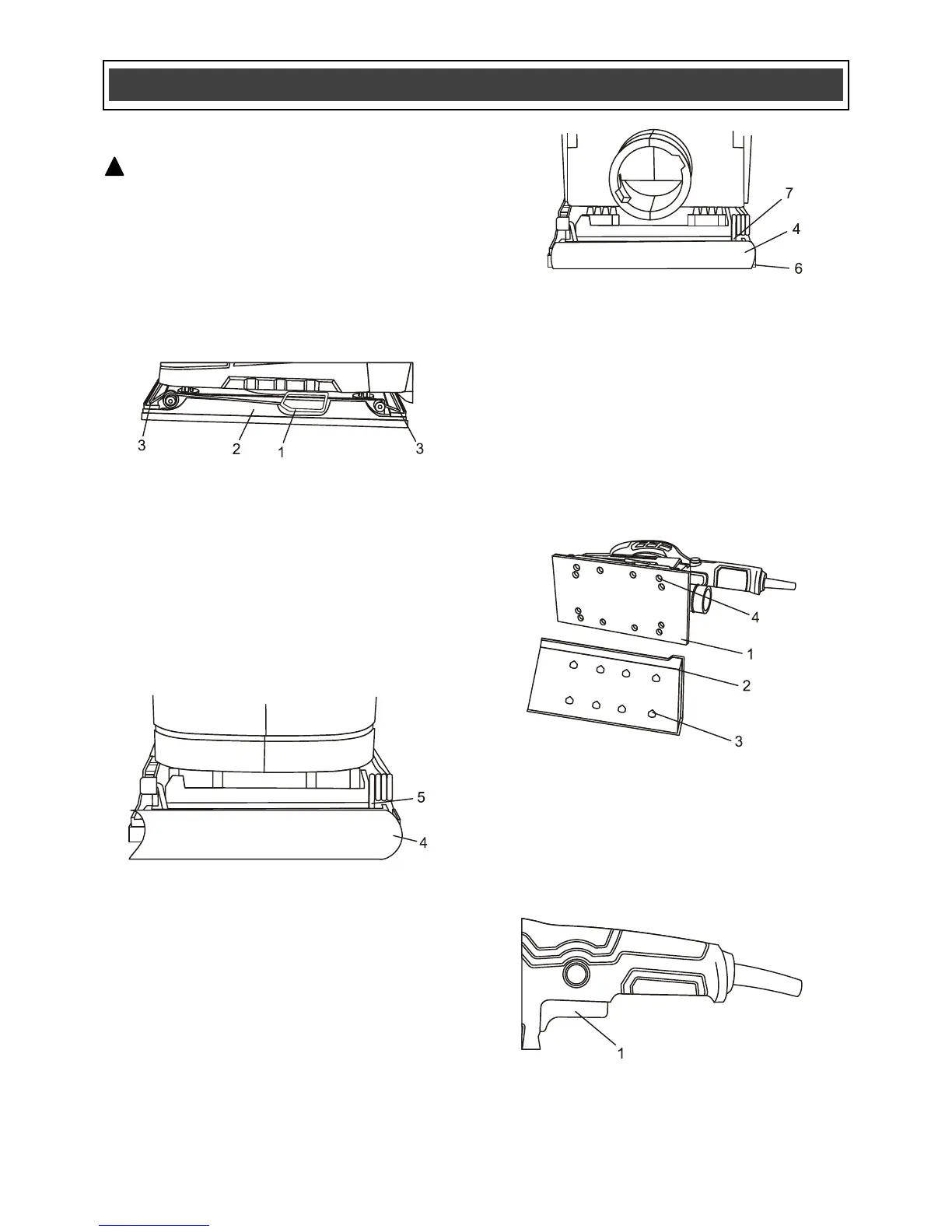 3
2
1
3

5
4

7
4
6

4
1
2
3

1