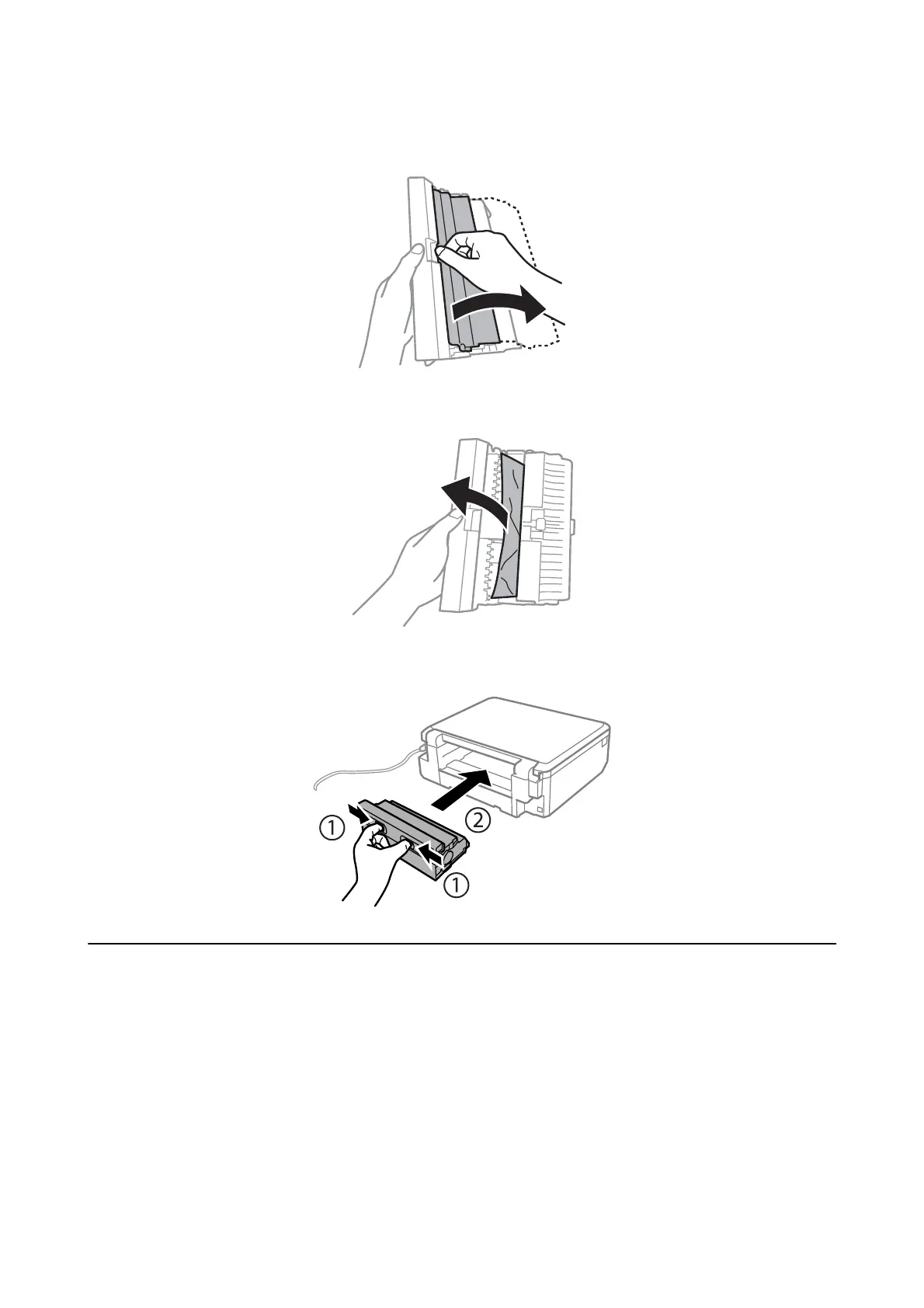 ① ② ①