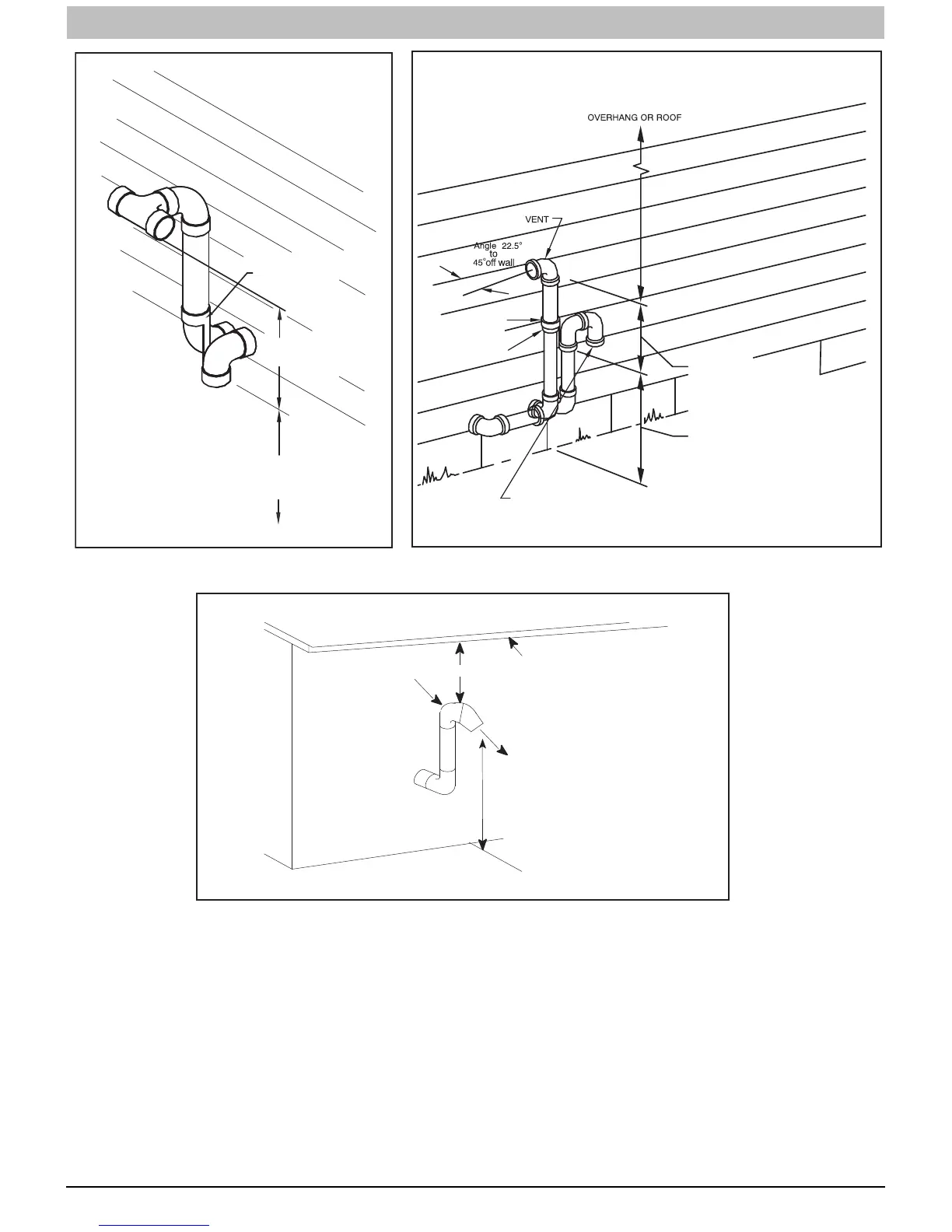 OVERHANG OR ROOF

VENT

Angle 22.5°
to
45°off wall