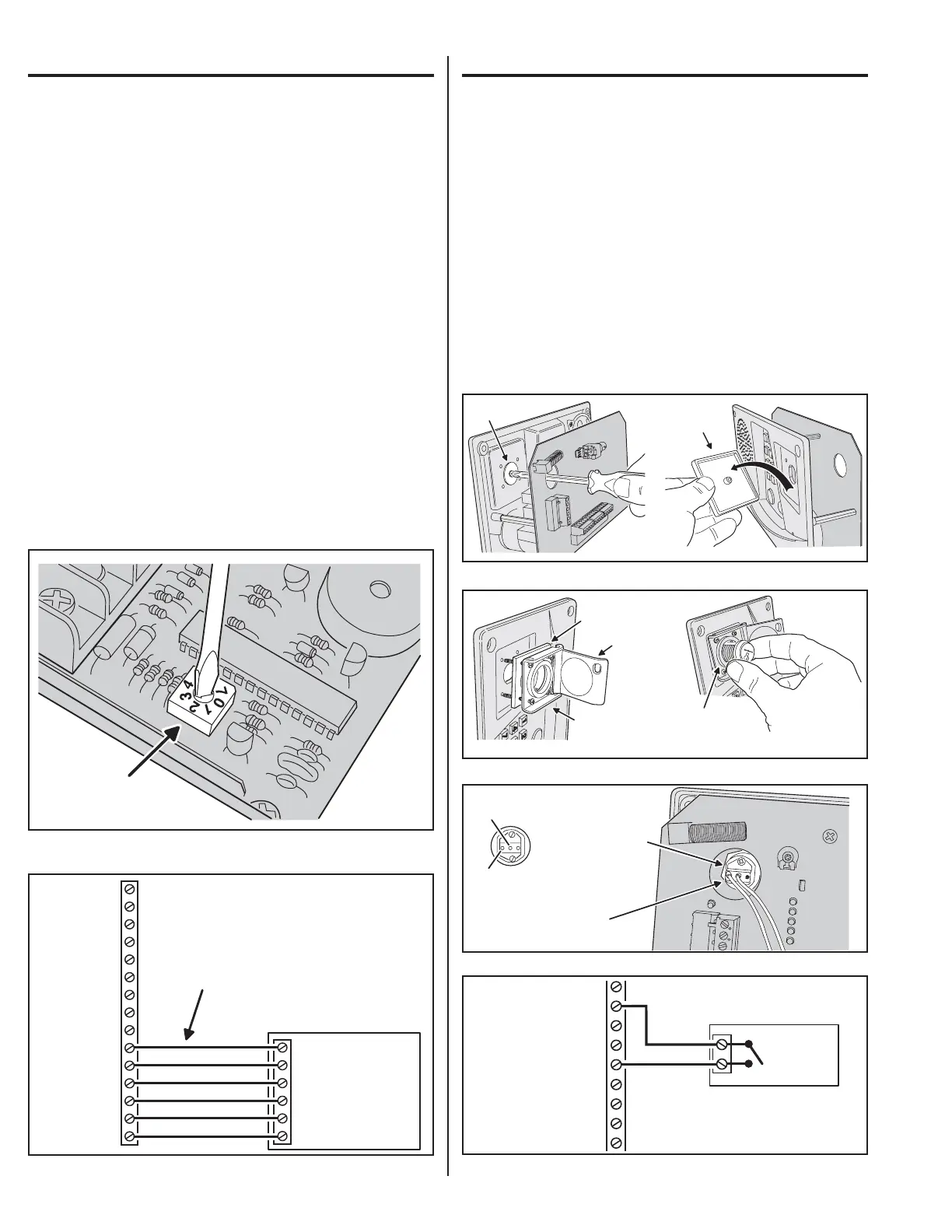 3
4
2
1
0