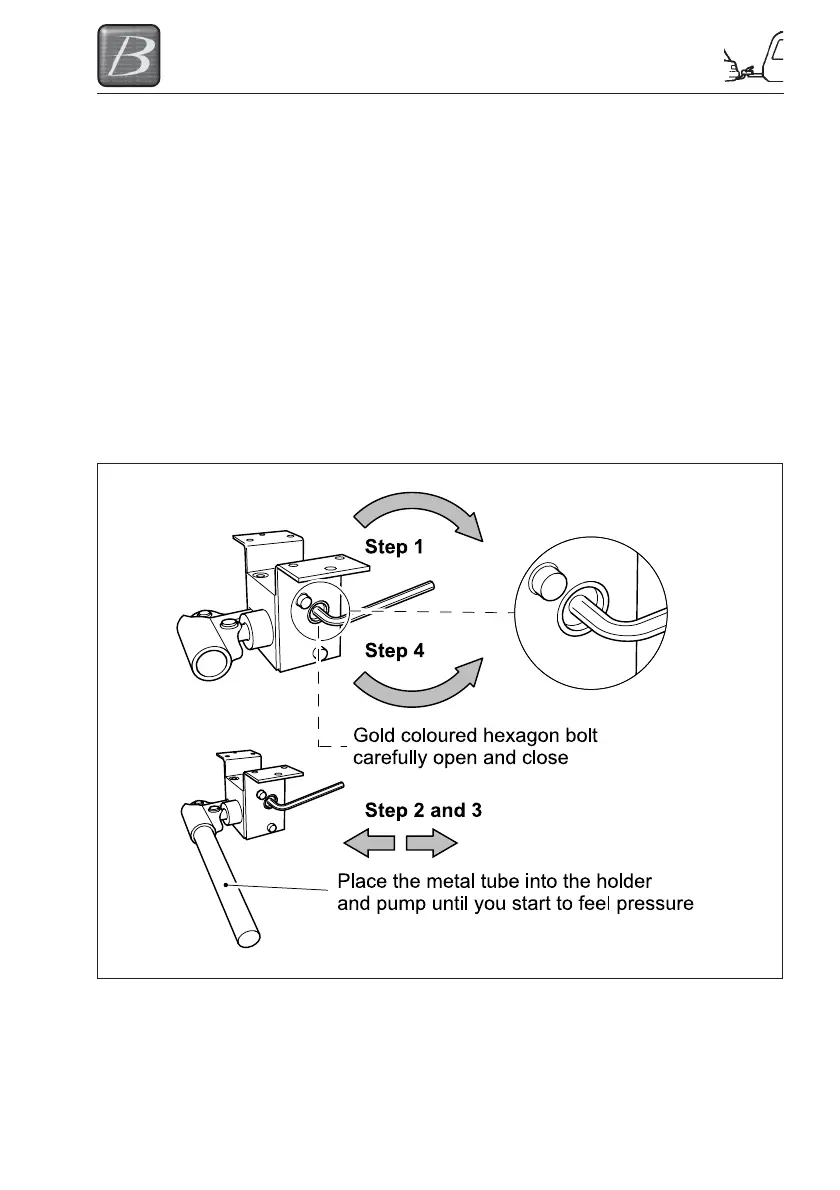 B

Step 1

Step 4

Gold coloured hexagon bolt carefully open and close

Step 2 and 3

Place the metal tube into the holder and pump until you start to feel pressure