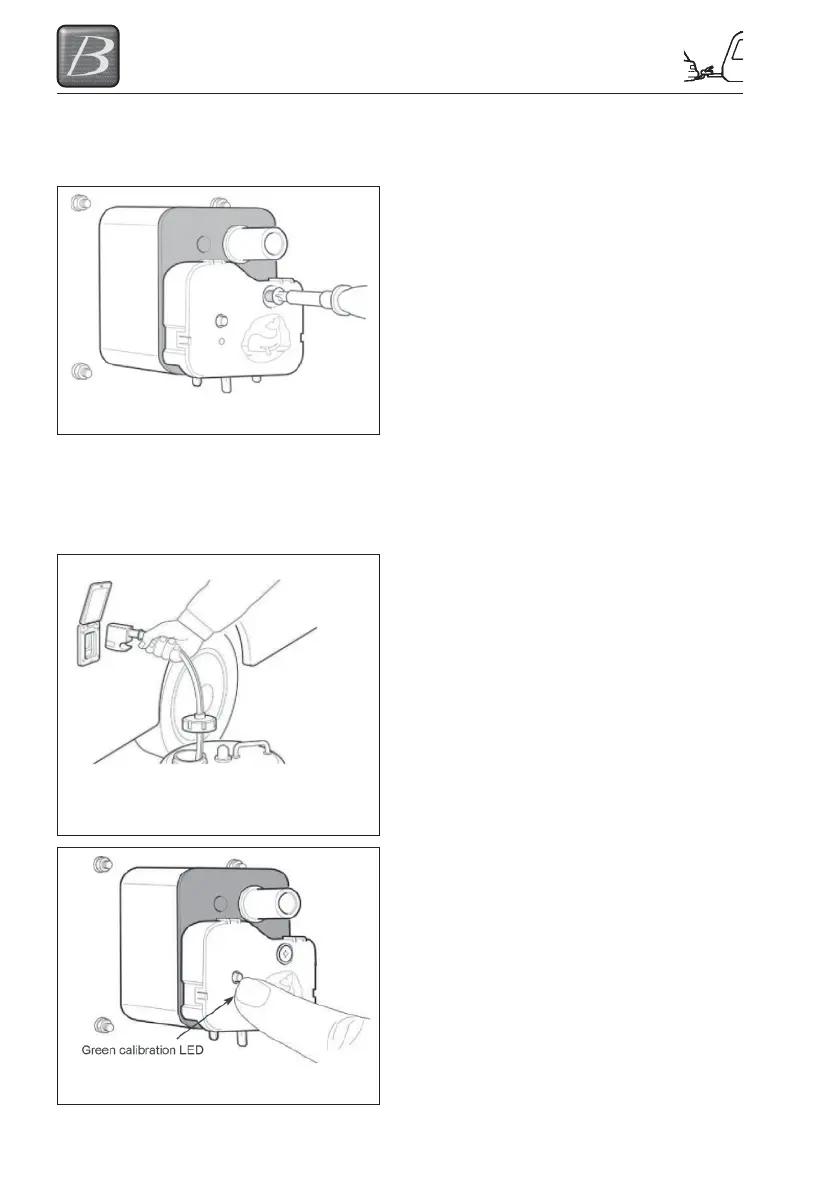 B

Green calibration LED