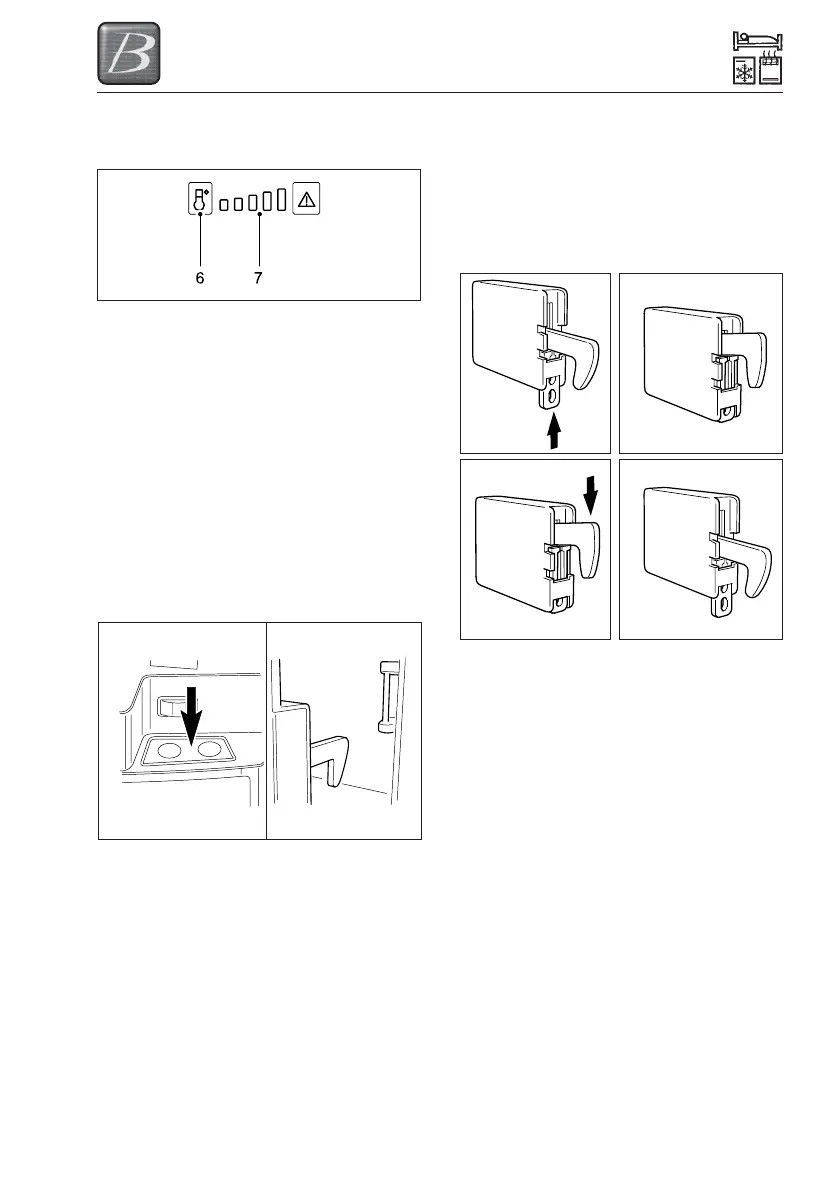 B

6 7