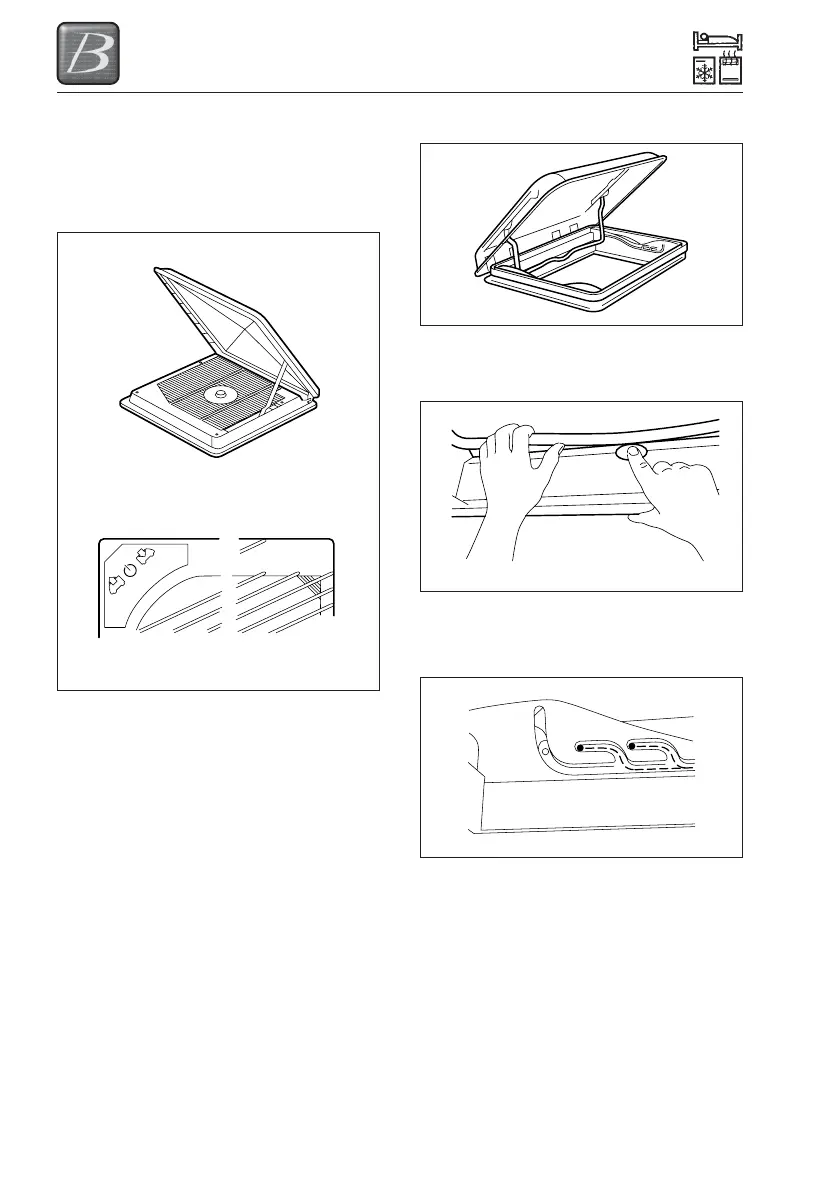 B