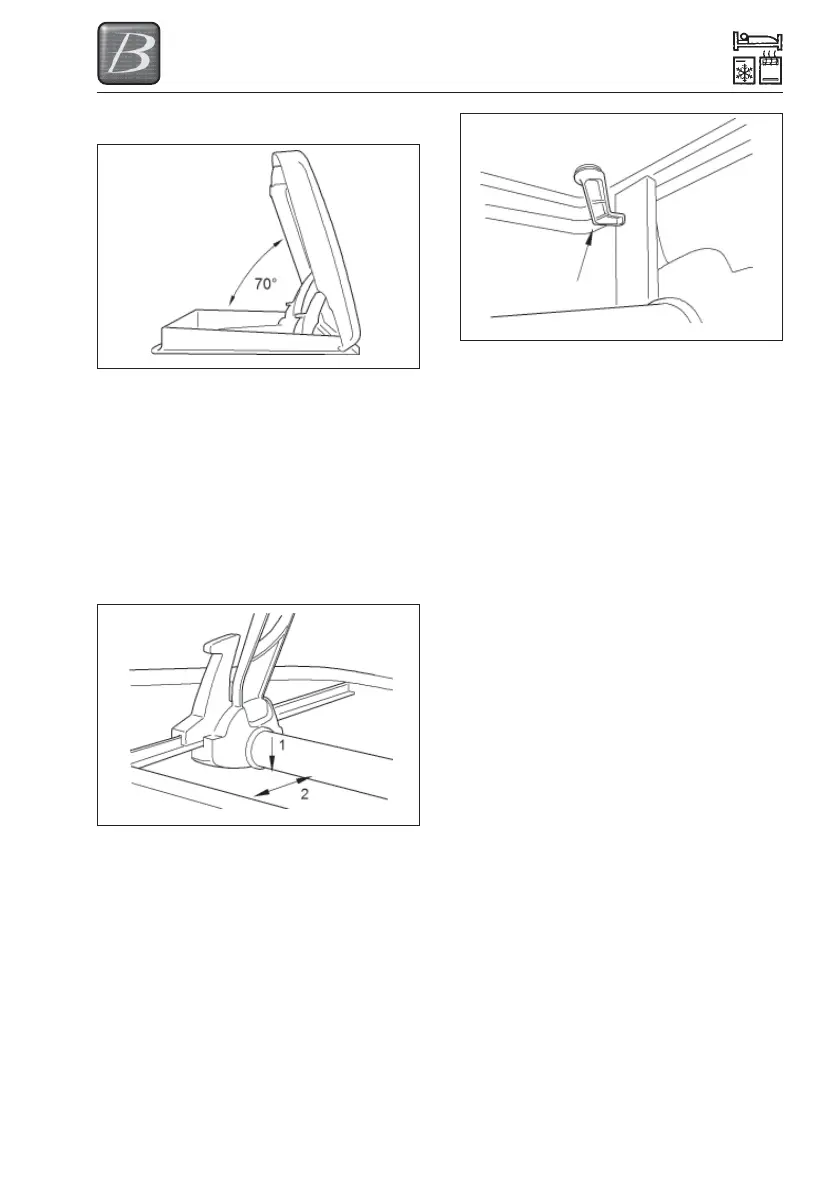 B

70°

1

2