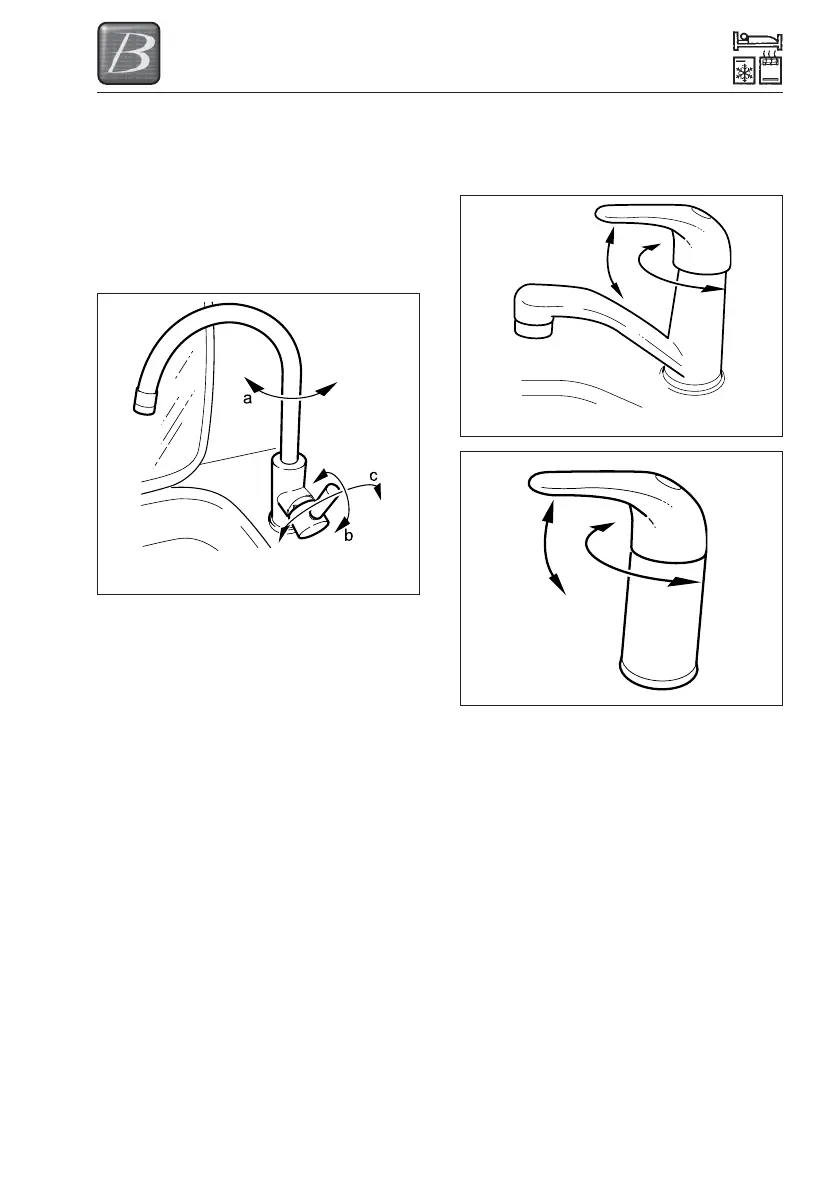 B

a
c
b