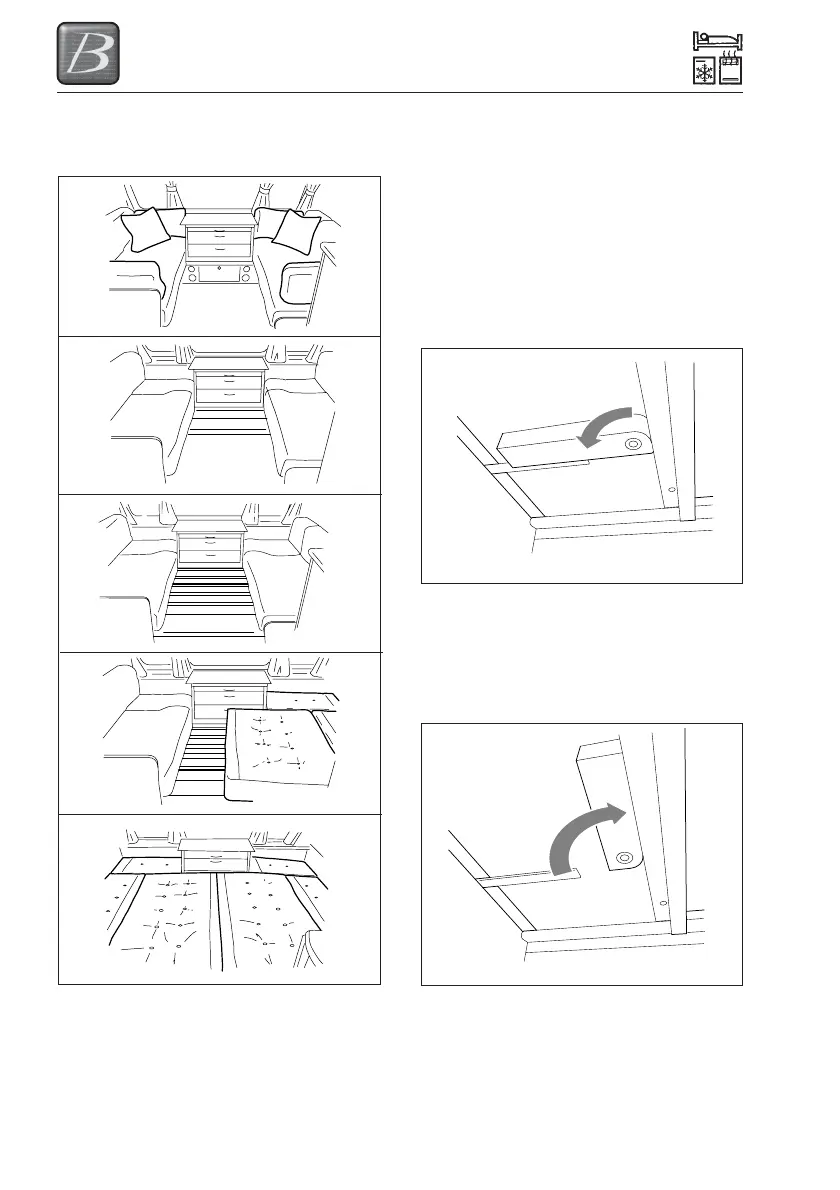 B