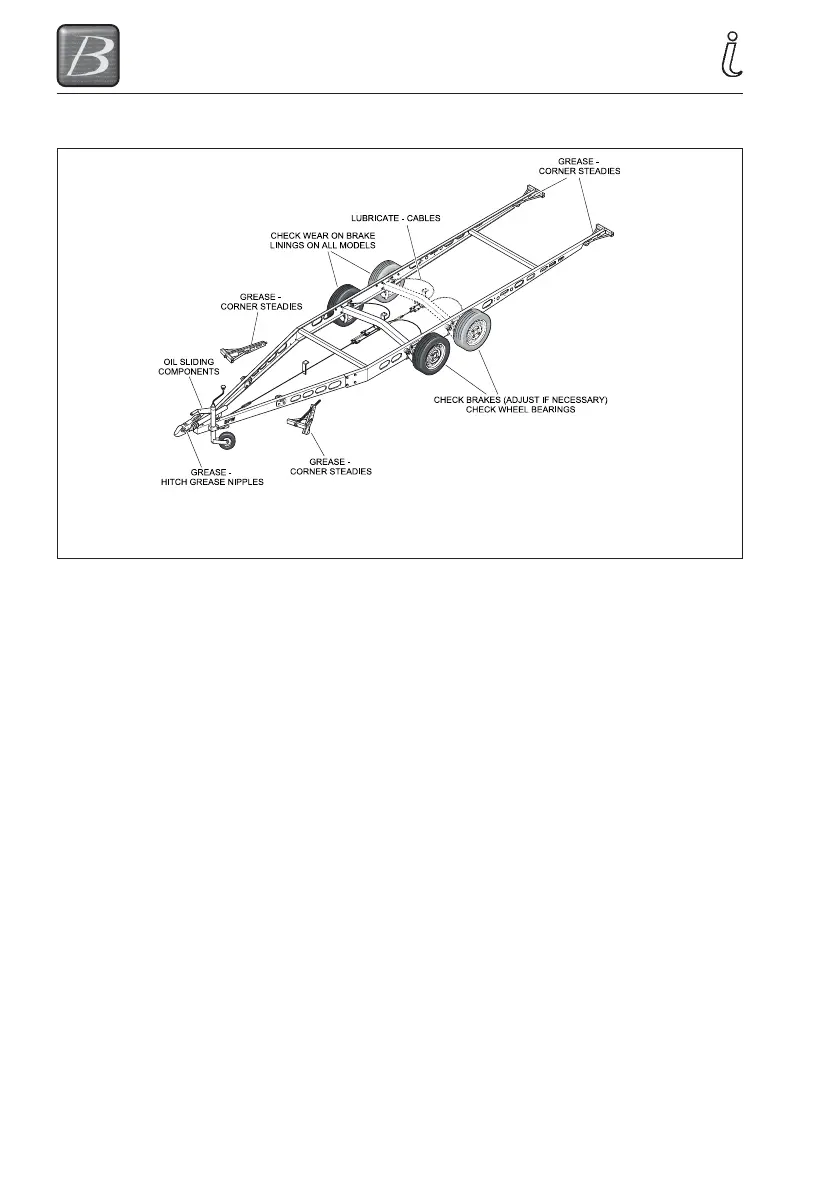 B

i

GREASE - CORNER STEADIES

LUBRICATE - CABLES

CHECK WEAR ON BRAKE LININGS ON ALL MODELS

GREASE - CORNER STEADIES

OIL SLIDING COMPONENTS

CHECK BRAKES (ADJUST IF NECESSARY) CHECK WHEEL BEARINGS

GREASE - HITCH GREASE NIPPLES

GREASE - CORNER STEADIES