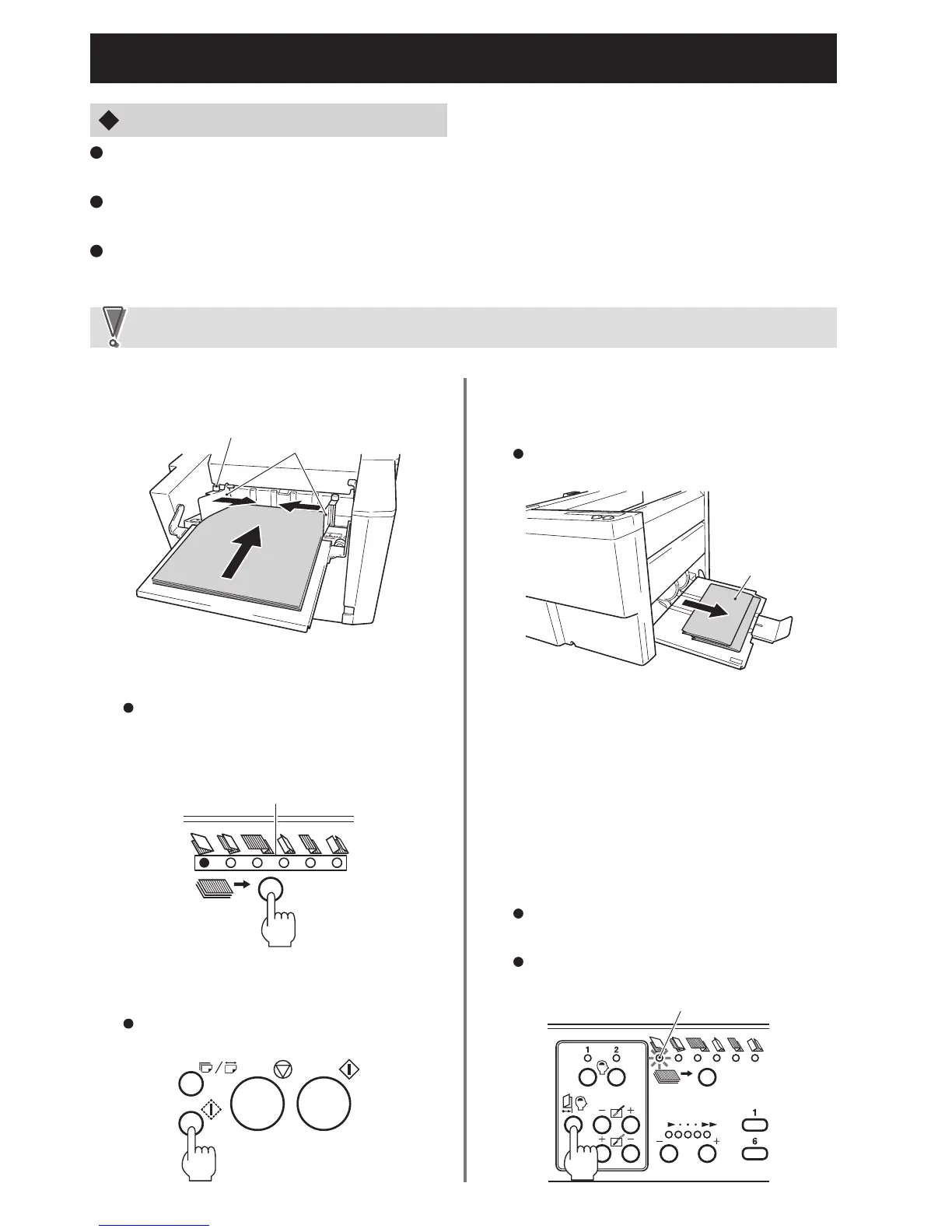 1

2

1

6