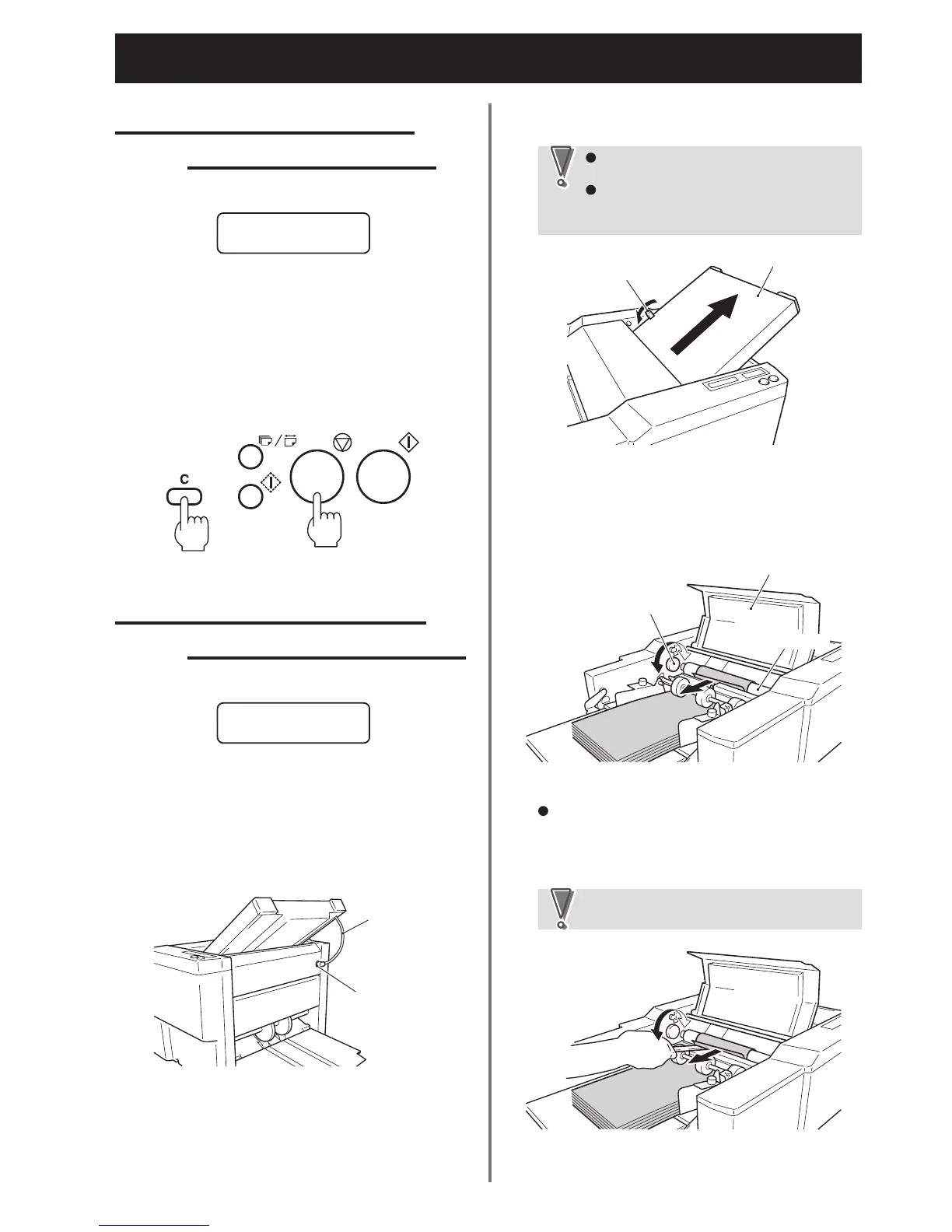 C