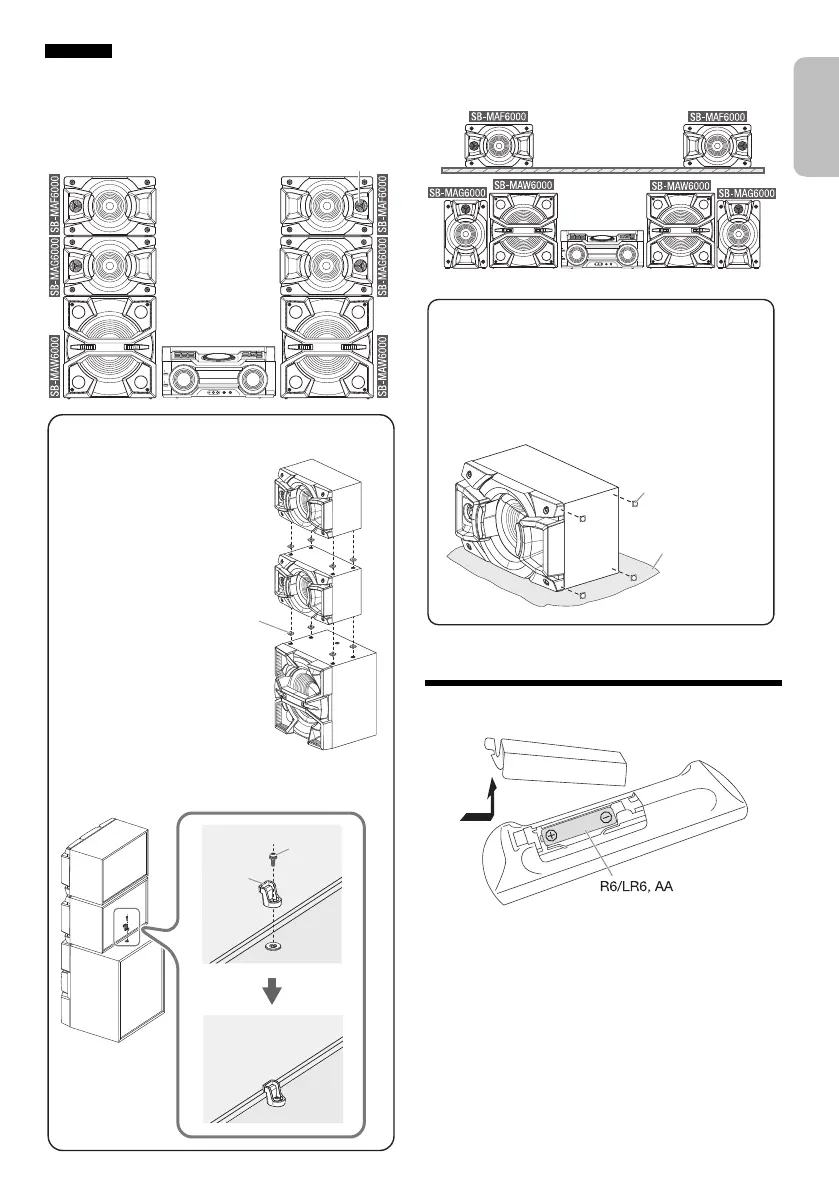 SB-MAF6000
SB-MAG6000
SB-MAW6000
SB-MAF6000
SB-MAG6000
SB-MAW6000

SB-MAF6000
SB-MAF6000
SB-MAG6000
SB-MAW6000
SB-MAW6000
SB-MAG6000

R6/LR6, AA